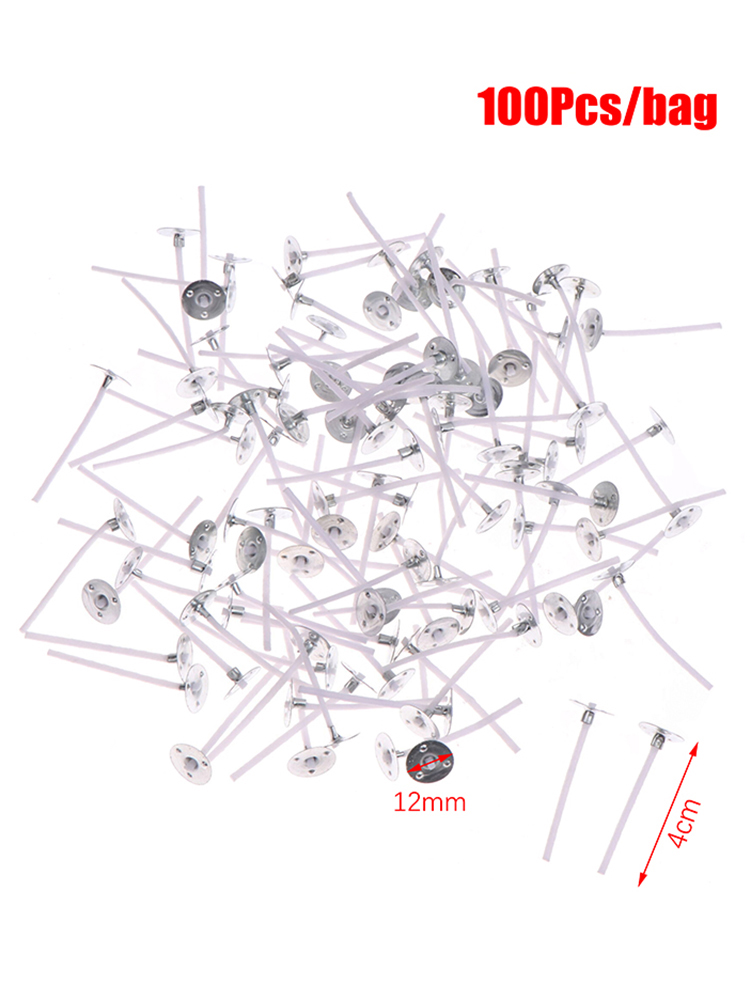 100Pcs/bag

12mm

4cm