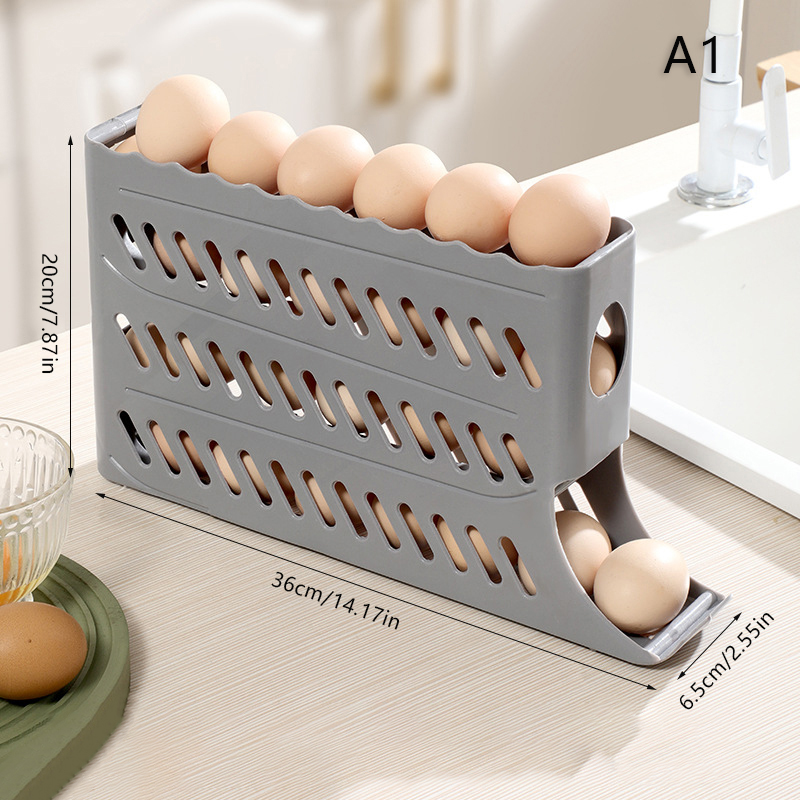 A1

20cm/7.87in

36cm/14.17in

6.5cm/2.55in