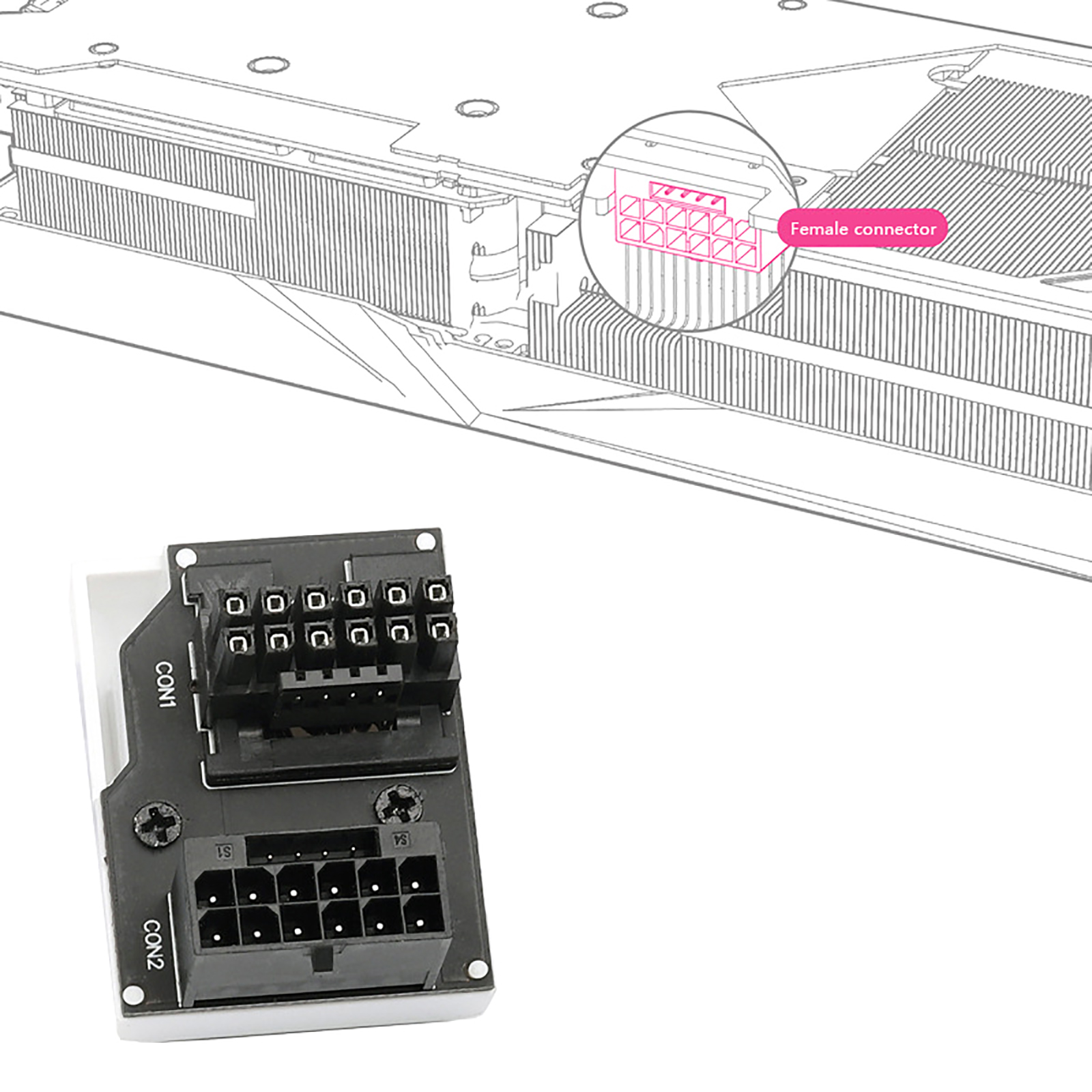 Female connector

CON1

S1

S4

CON2