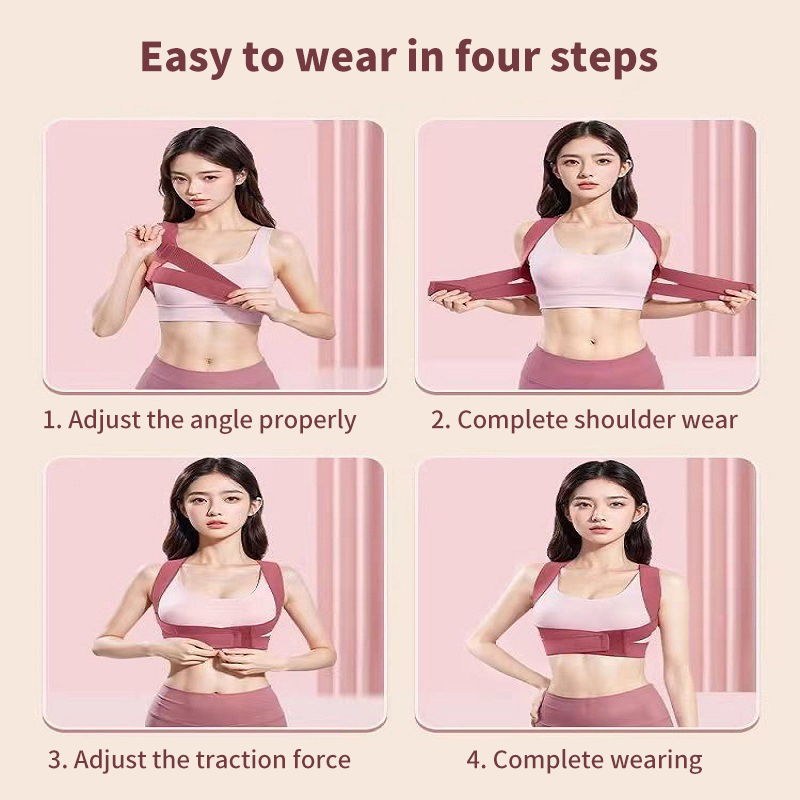 Easy to wear in four steps

1. Adjust the angle properly

2. Complete shoulder wear

3. Adjust the traction force

4. Complete wearing