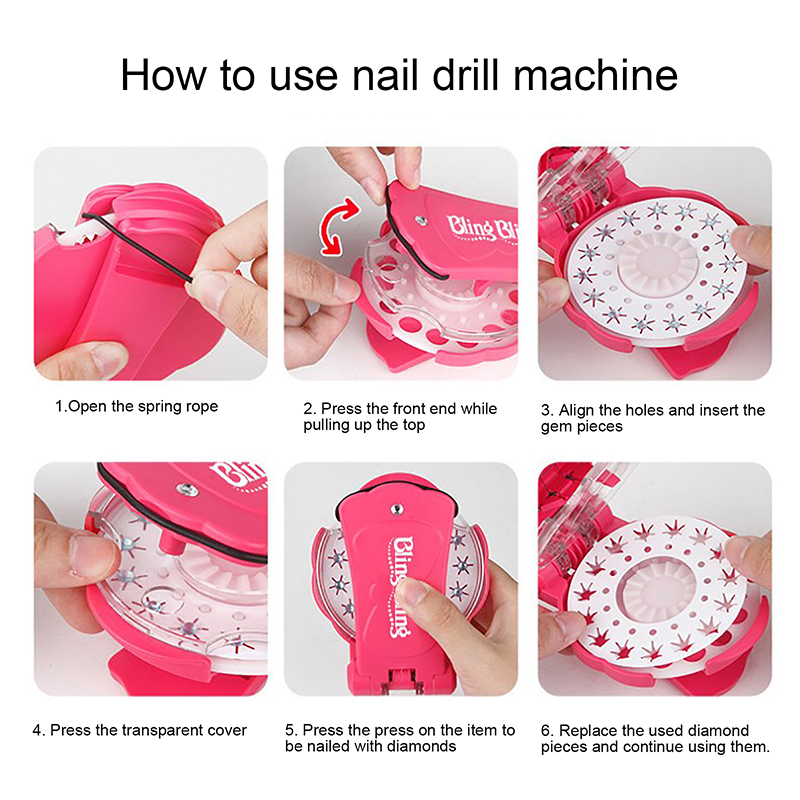 How to use nail drill machine

Bling Bli

1.Open the spring rope

2. Press the front end while pulling up the top

3. Align the holes and insert the gem pieces

Blin

Bling Bling

4. Press the transparent cover

5. Press the press on the item to be nailed with diamonds

6. Replace the used diamond pieces and continue using them.