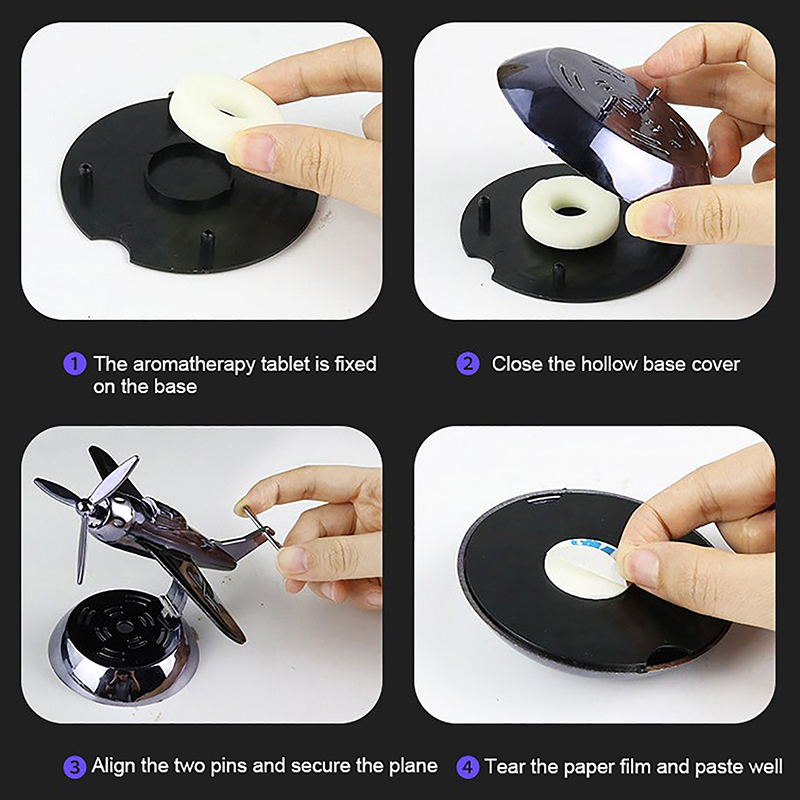 1 The aromatherapy tablet is fixed on the base

2 Close the hollow base cover

3 Align the two pins and secure the plane

4 Tear the paper film and paste well