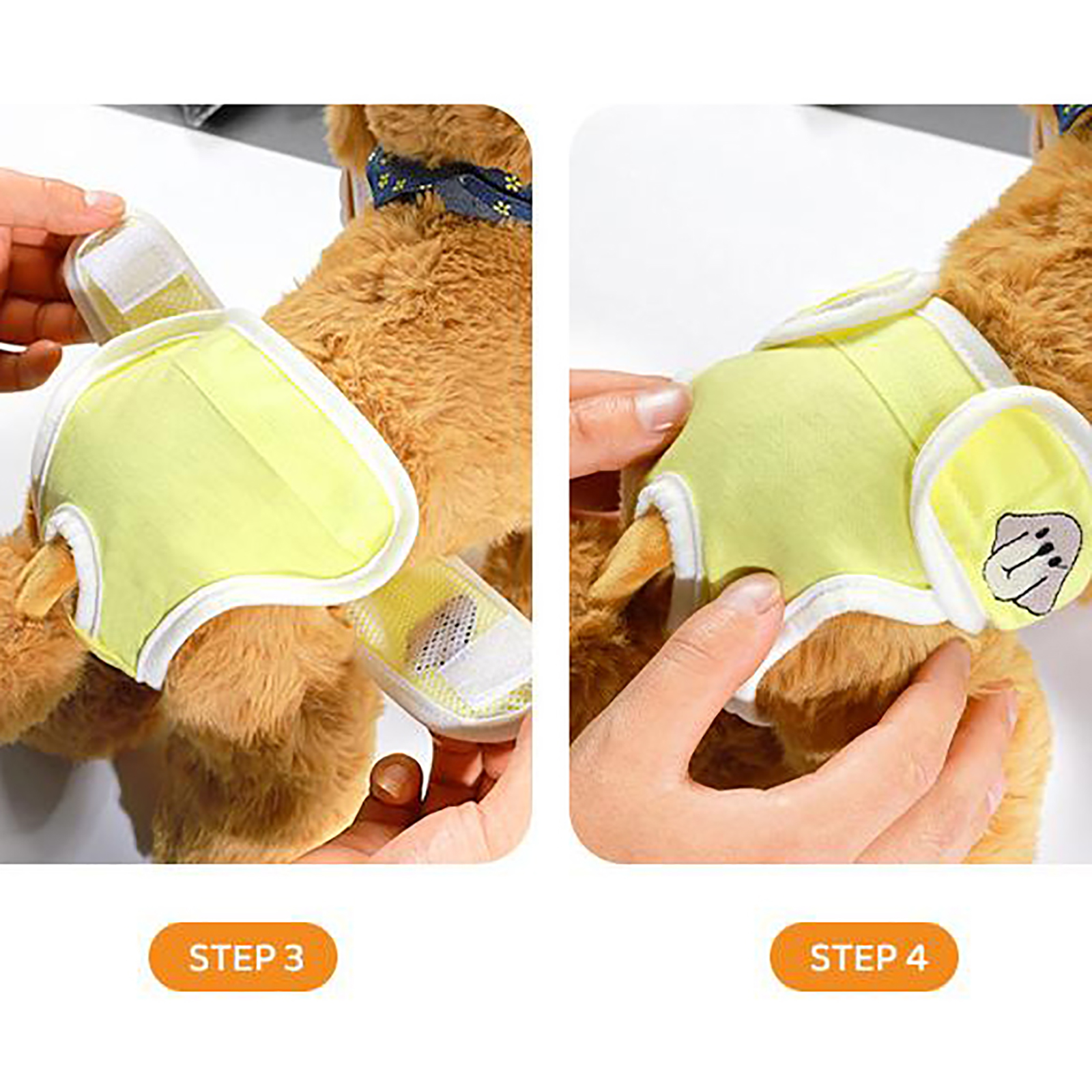 STEP 3

STEP 4