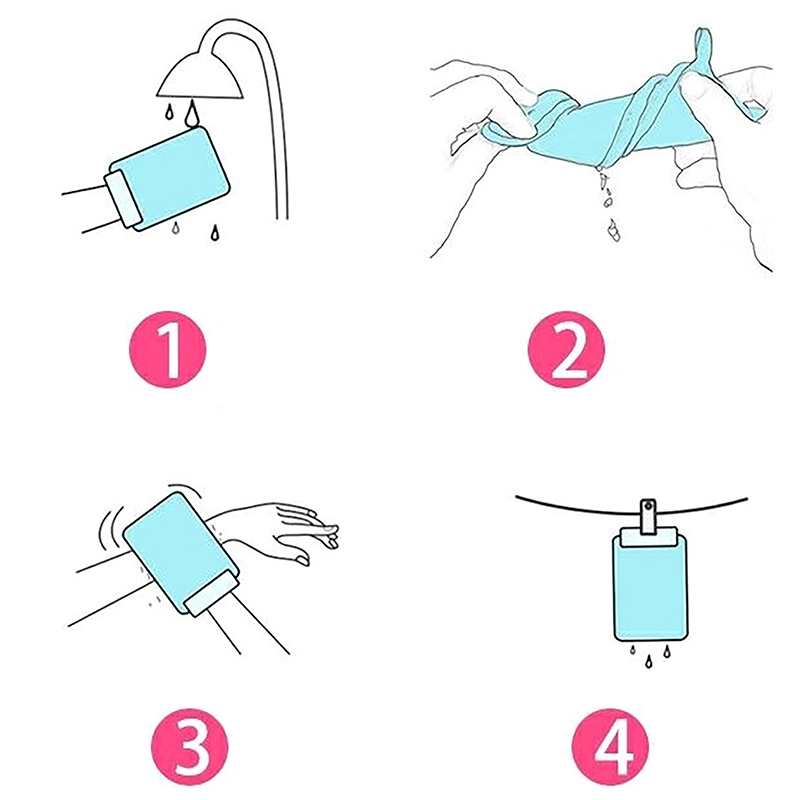 1

2

3

4