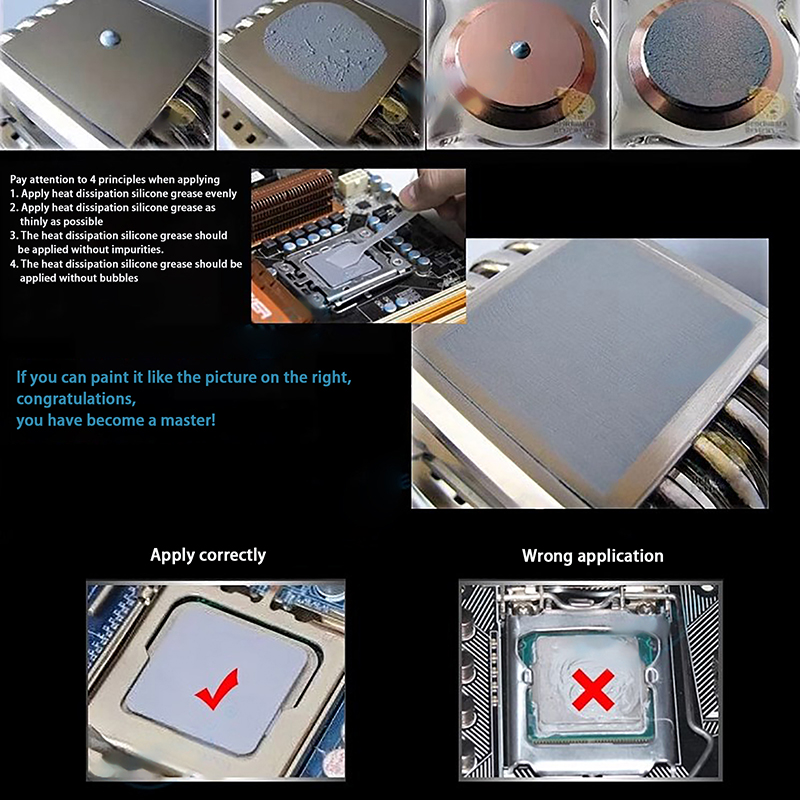 Pay attention to 4 principles when applying
1. Apply heat dissipation silicone grease evenly
2. Apply heat dissipation silicone grease as thinly as possible
3. The heat dissipation silicone grease should be applied without impurities.
4. The heat dissipation silicone grease should be applied without bubbles

If you can paint it like the picture on the right, congratulations, you have become a master!

Apply correctly

Wrong application