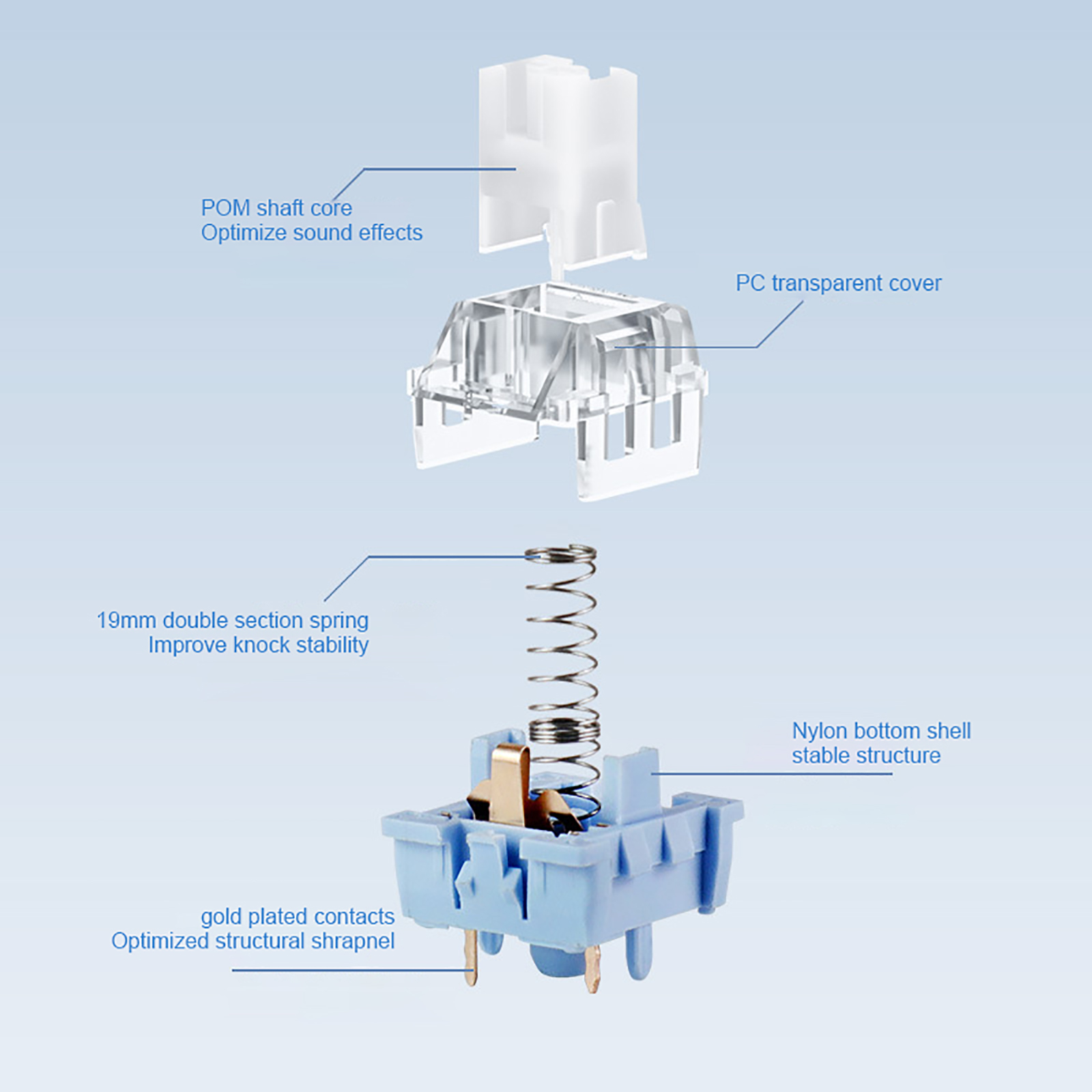 POM shaft core
Optimize sound effects

PC transparent cover

19mm double section spring
Improve knock stability

Nylon bottom shell
stable structure

gold plated contacts
Optimized structural shrapnel