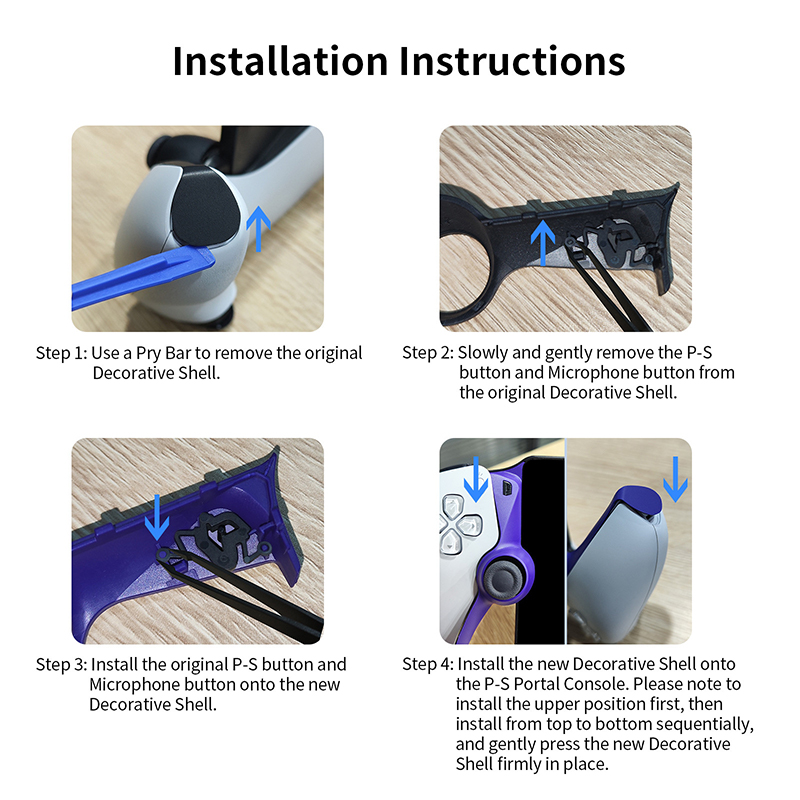 Installation Instructions

Step 1: Use a Pry Bar to remove the original Decorative Shell.

Step 2: Slowly and gently remove the P-S button and Microphone button from the original Decorative Shell.

Step 3: Install the original P-S button and Microphone button onto the new Decorative Shell.

Step 4: Install the new Decorative Shell onto the P-S Portal Console. Please note to install the upper position first, then install from top to bottom sequentially, and gently press the new Decorative Shell firmly in place.