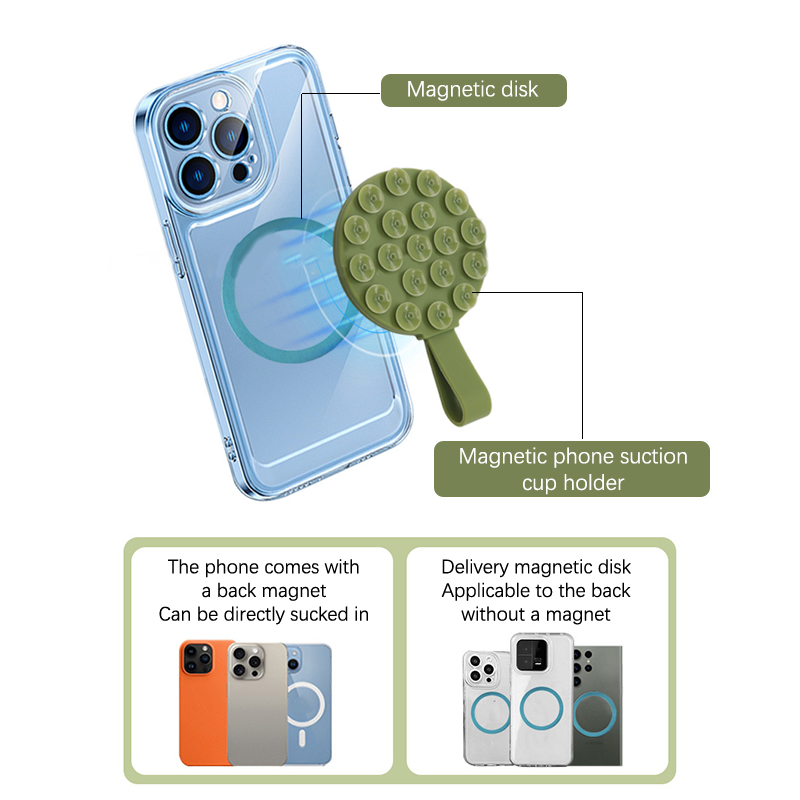 Magnetic disk

Magnetic phone suction cup holder

The phone comes with a back magnet Can be directly sucked in

Delivery magnetic disk Applicable to the back without a magnet