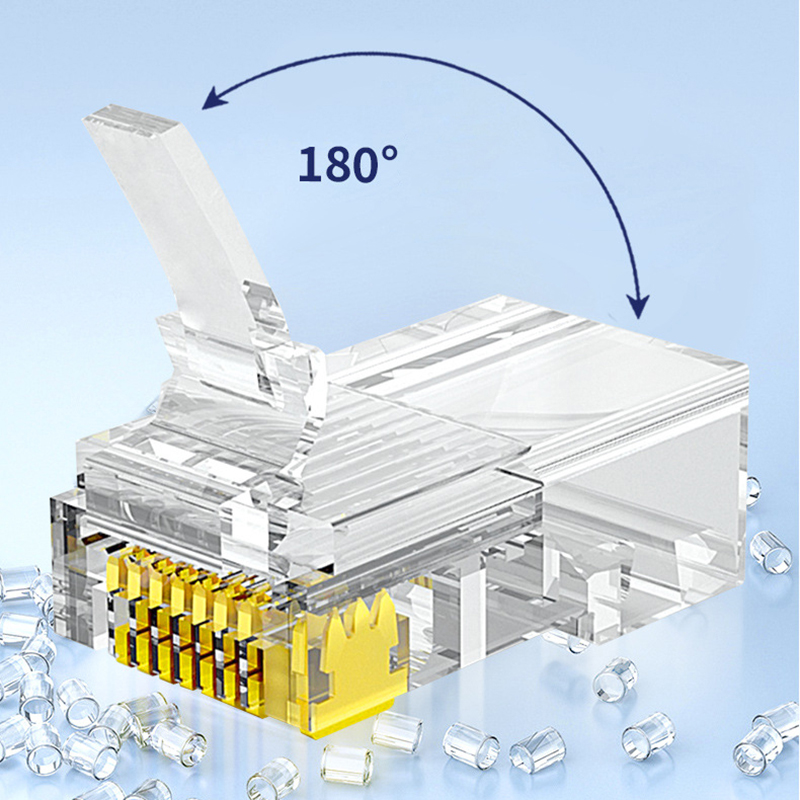 180°