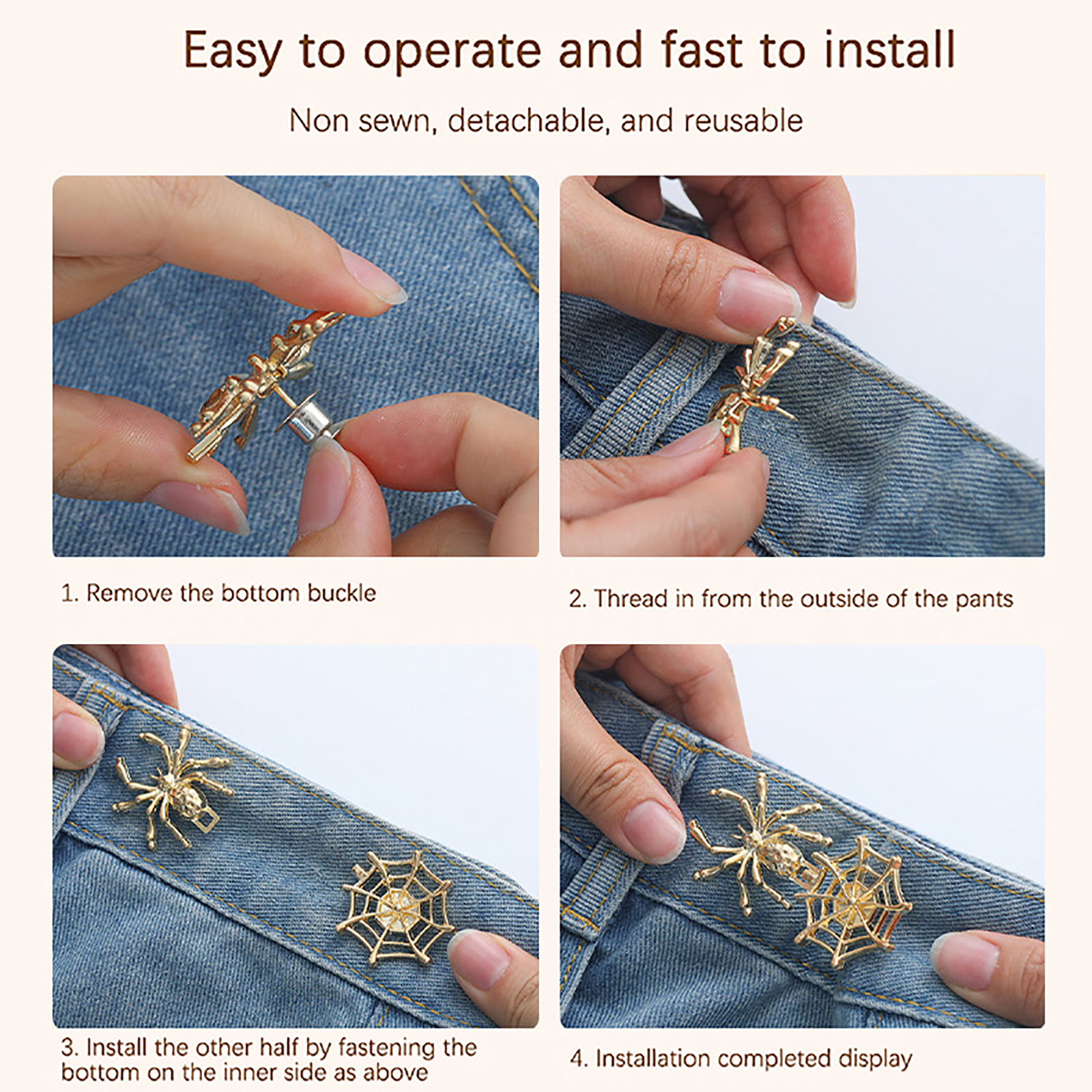 Easy to operate and fast to install

Non sewn, detachable, and reusable

1. Remove the bottom buckle

2. Thread in from the outside of the pants

3. Install the other half by fastening the bottom on the inner side as above

4. Installation completed display