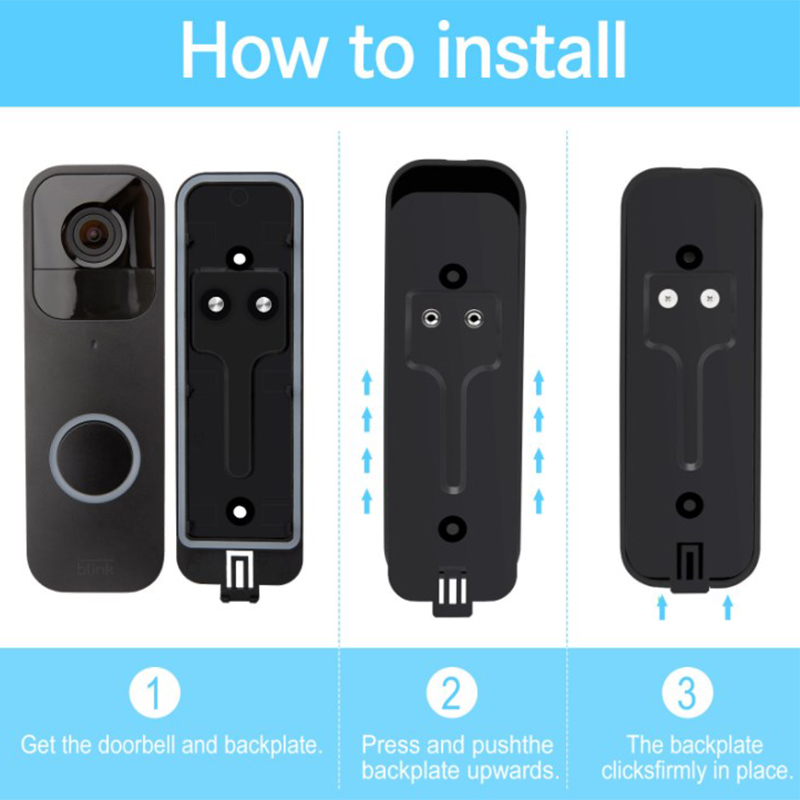 How to install

blink

1

Get the doorbell and backplate.

2

Press and pushthe backplate upwards.

3

The backplate clicksfirmly in place.