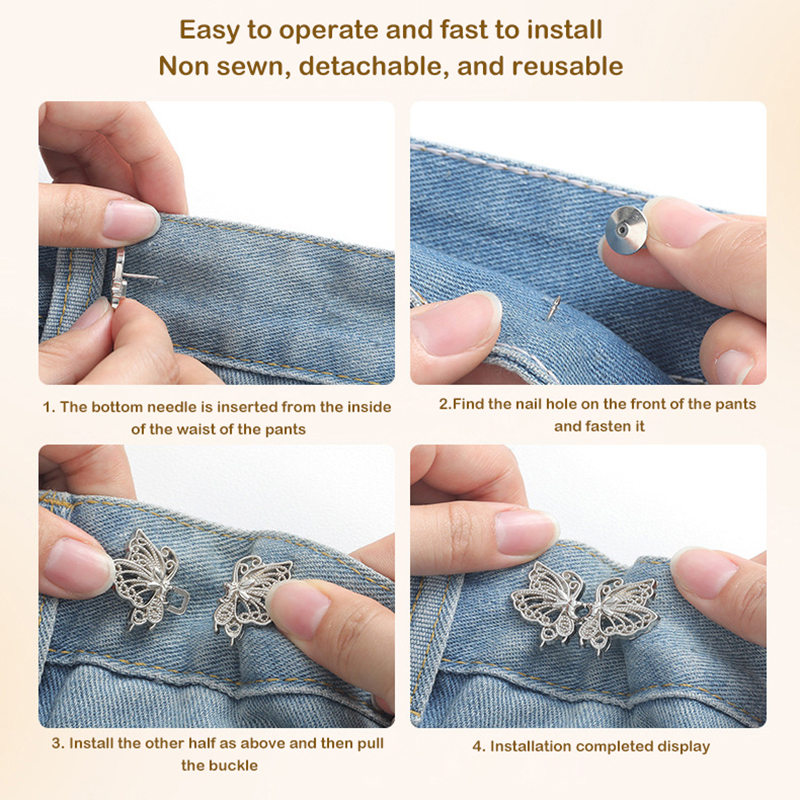 Easy to operate and fast to install
Non sewn, detachable, and reusable

1. The bottom needle is inserted from the inside of the waist of the pants

2.Find the nail hole on the front of the pants and fasten it

3. Install the other half as above and then pull the buckle

4. Installation completed display