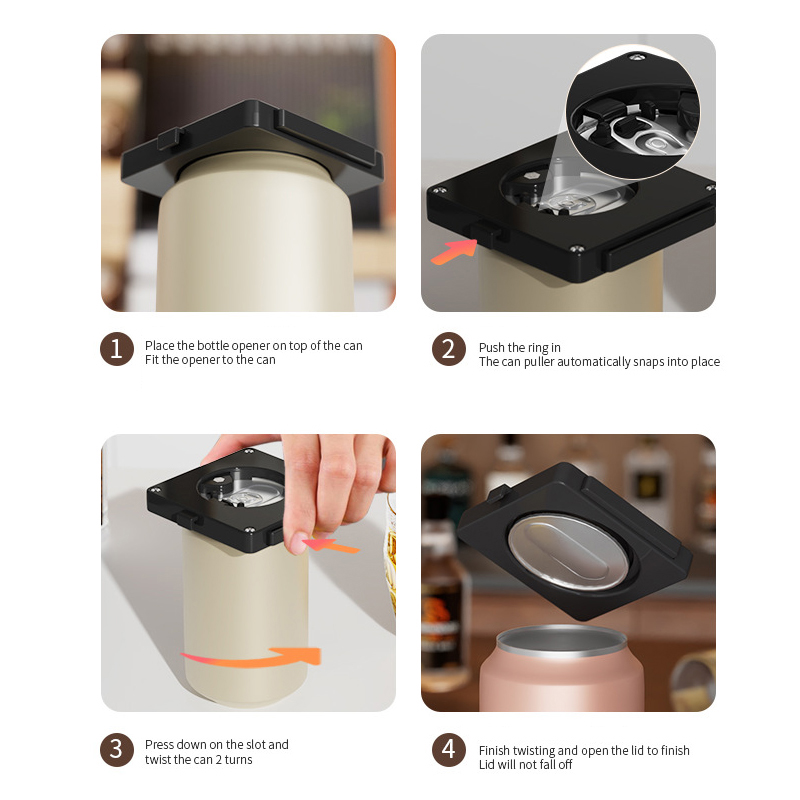 1 Place the bottle opener on top of the can
Fit the opener to the can

2 Push the ring in
The can puller automatically snaps into place

3 Press down on the slot and
twist the can 2 turns

4 Finish twisting and open the lid to finish
Lid will not fall off