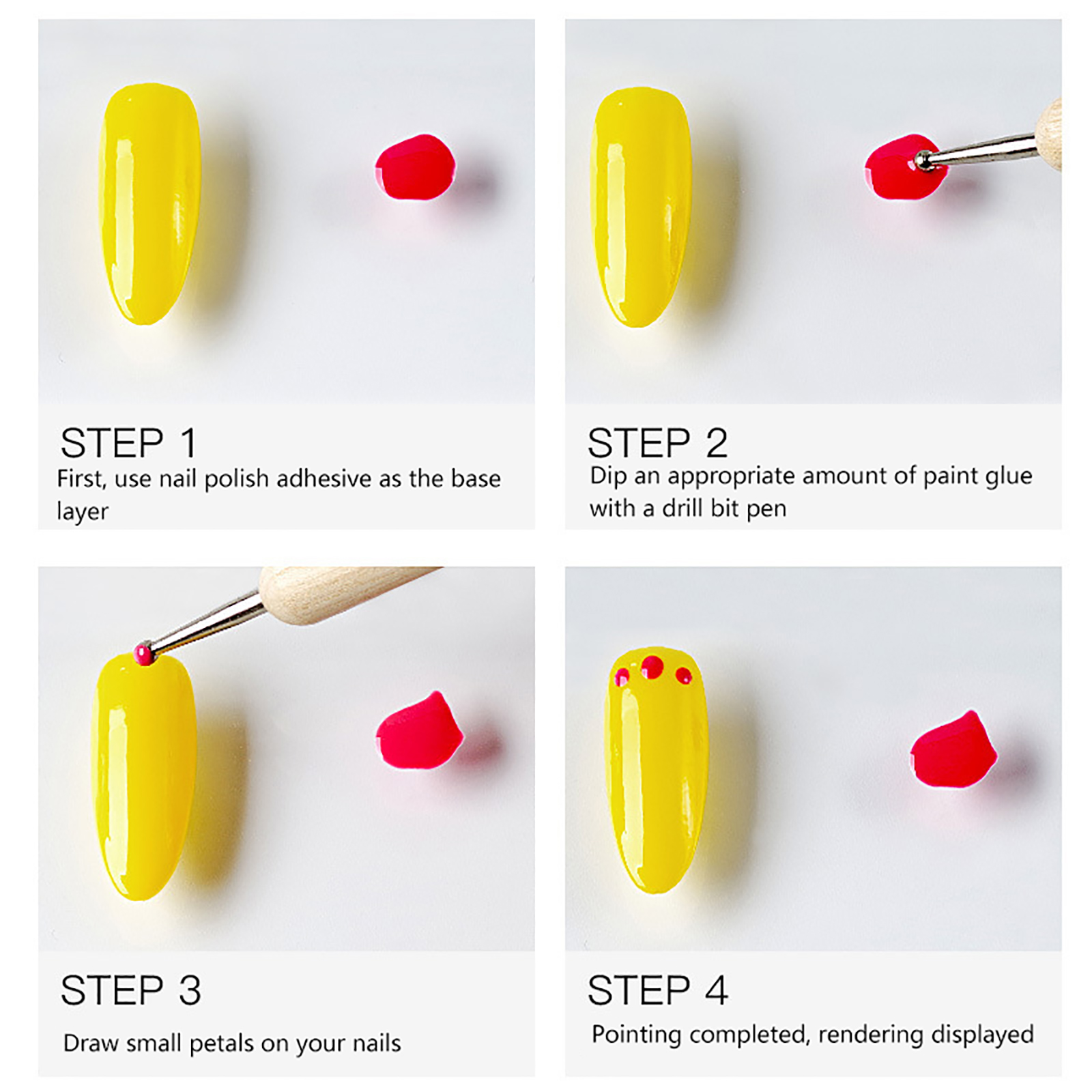 STEP 1
First, use nail polish adhesive as the base layer

STEP 2
Dip an appropriate amount of paint glue with a drill bit pen

STEP 3
Draw small petals on your nails

STEP 4
Pointing completed, rendering displayed