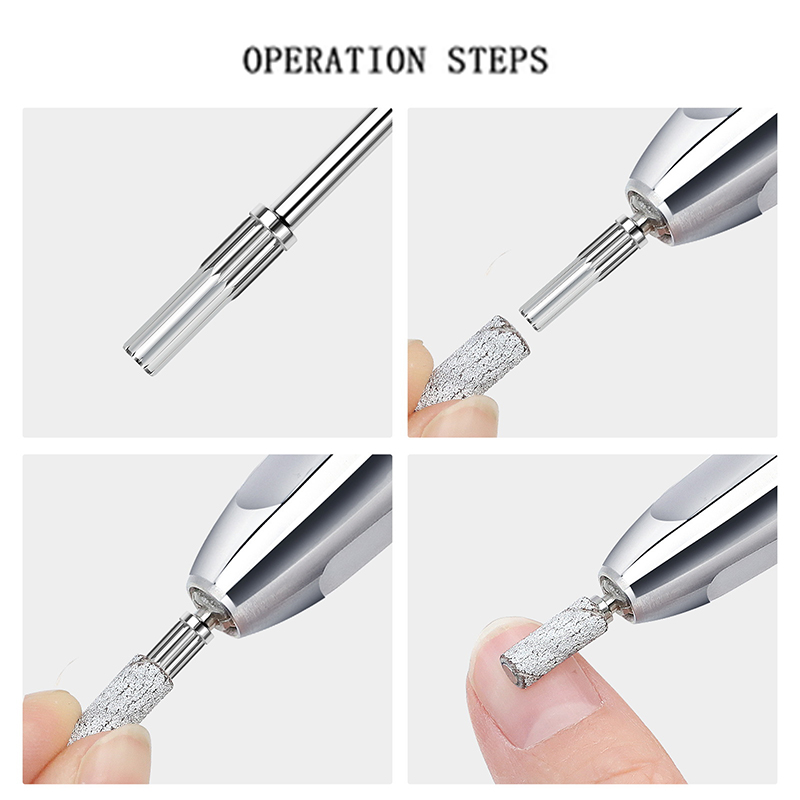 OPERATION STEPS