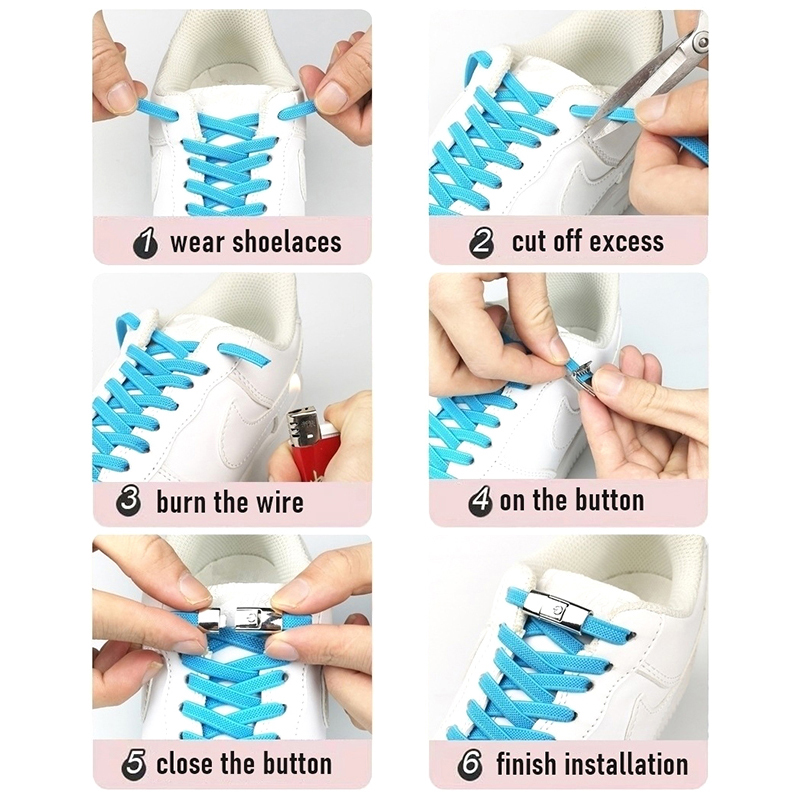 1 wear shoelaces

2 cut off excess

3 burn the wire

4 on the button

5 close the button

6 finish installation