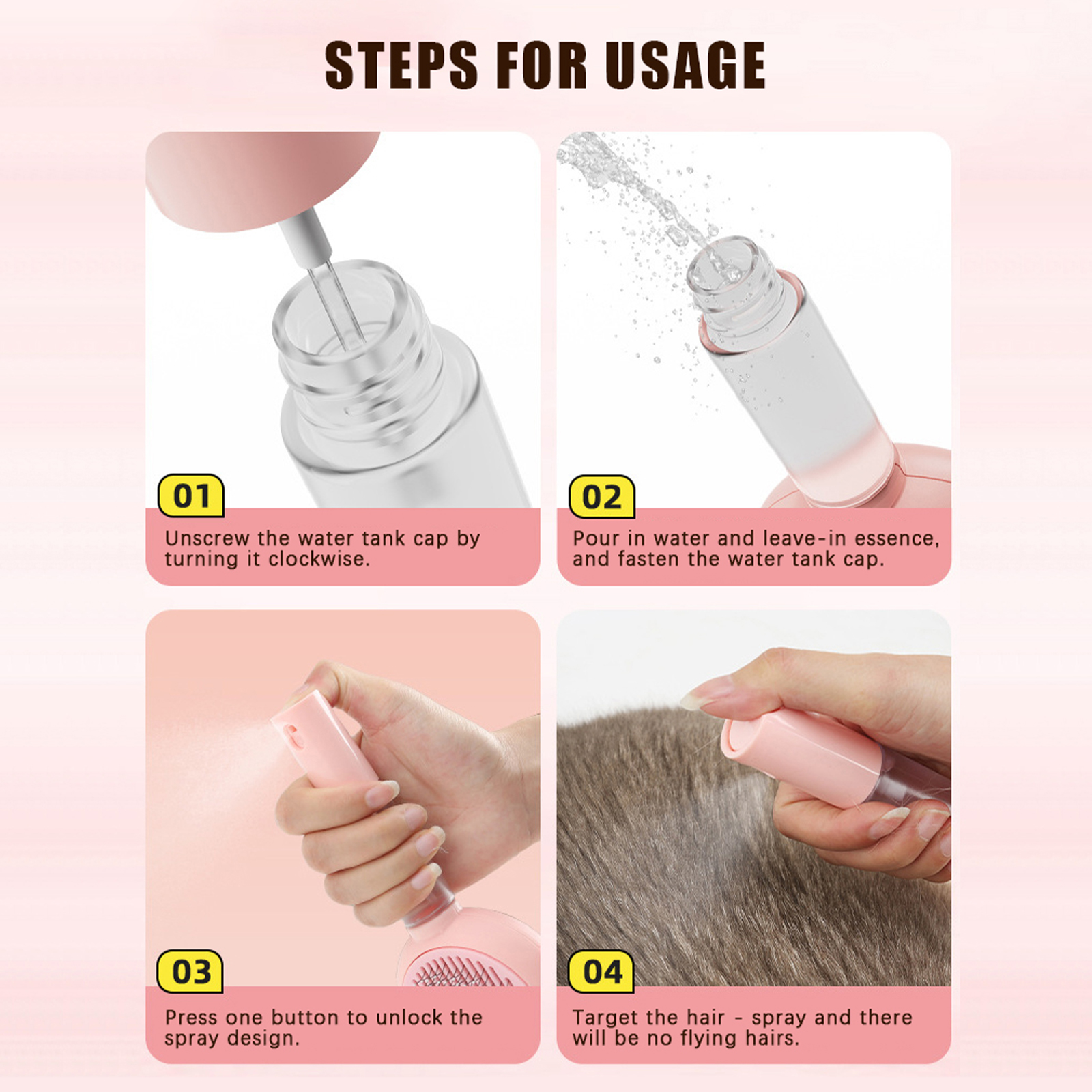 STEPS FOR USAGE

01

Unscrew the water tank cap by turning it clockwise.

02

Pour in water and leave-in essence, and fasten the water tank cap.

03

Press one button to unlock the spray design.

04

Target the hair - spray and there will be no flying hairs.