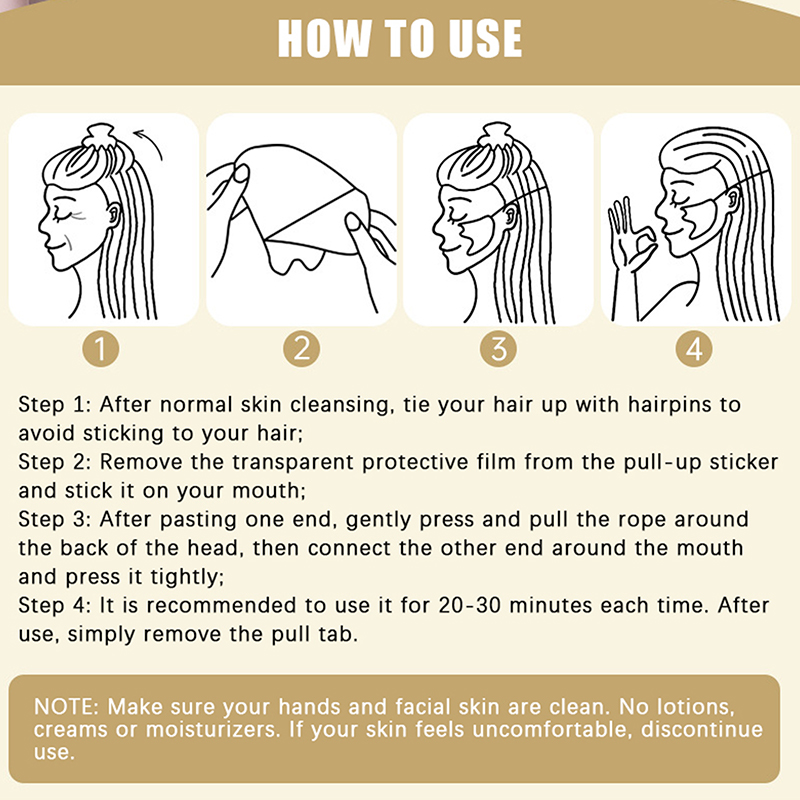 HOW TO USE

1

2

3

4

Step 1: After normal skin cleansing, tie your hair up with hairpins to avoid sticking to your hair;
Step 2: Remove the transparent protective film from the pull-up sticker and stick it on your mouth;
Step 3: After pasting one end, gently press and pull the rope around the back of the head, then connect the other end around the mouth and press it tightly;
Step 4: It is recommended to use it for 20-30 minutes each time. After use, simply remove the pull tab.

NOTE: Make sure your hands and facial skin are clean. No lotions, creams or moisturizers. If your skin feels uncomfortable, discontinue use.