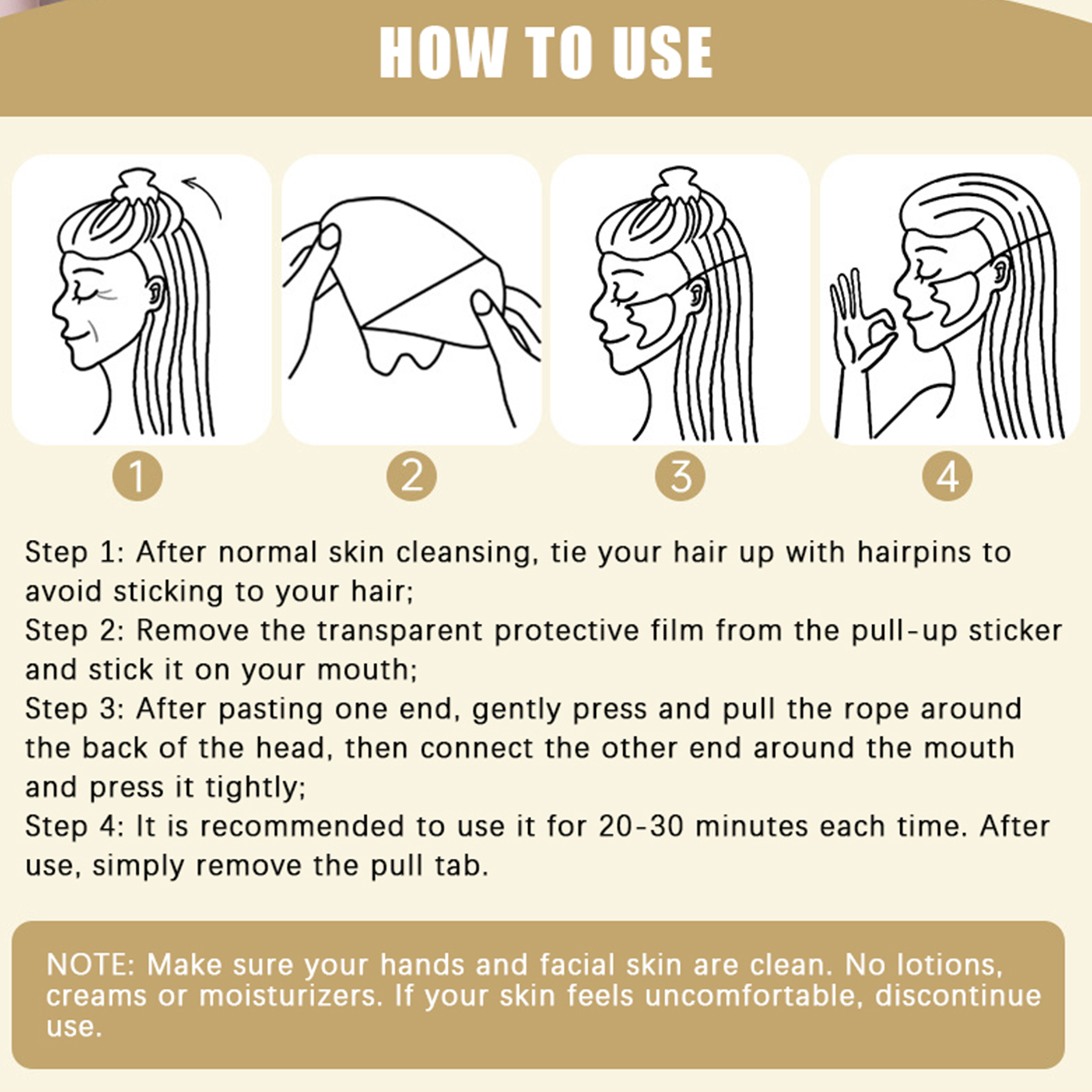 HOW TO USE

1

2

3

4

Step 1: After normal skin cleansing, tie your hair up with hairpins to avoid sticking to your hair;
Step 2: Remove the transparent protective film from the pull-up sticker and stick it on your mouth;
Step 3: After pasting one end, gently press and pull the rope around the back of the head, then connect the other end around the mouth and press it tightly;
Step 4: It is recommended to use it for 20-30 minutes each time. After use, simply remove the pull tab.

NOTE: Make sure your hands and facial skin are clean. No lotions, creams or moisturizers. If your skin feels uncomfortable, discontinue use.