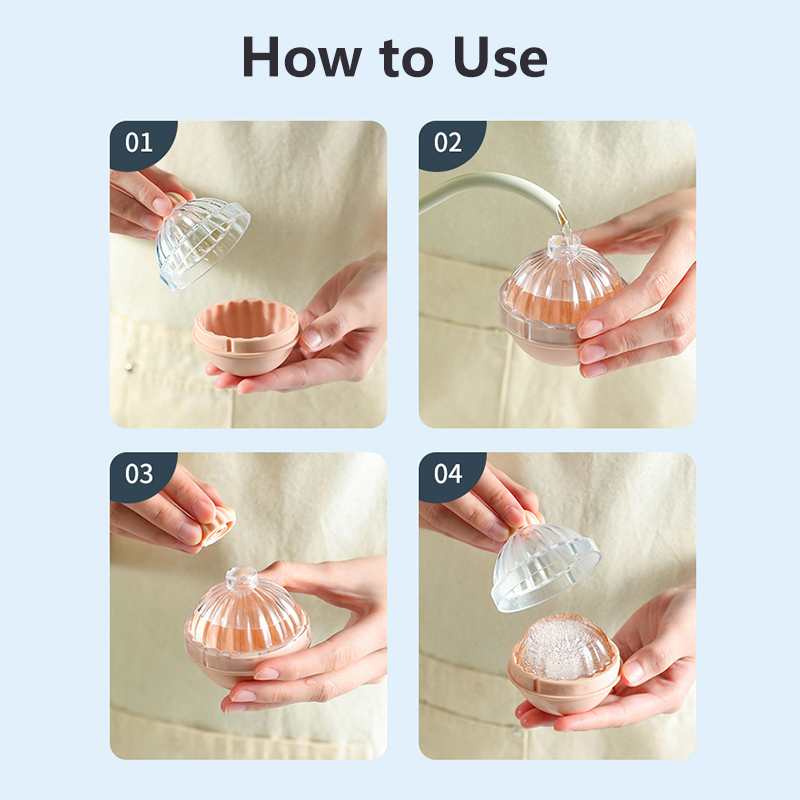 How to Use

01

02

03

04