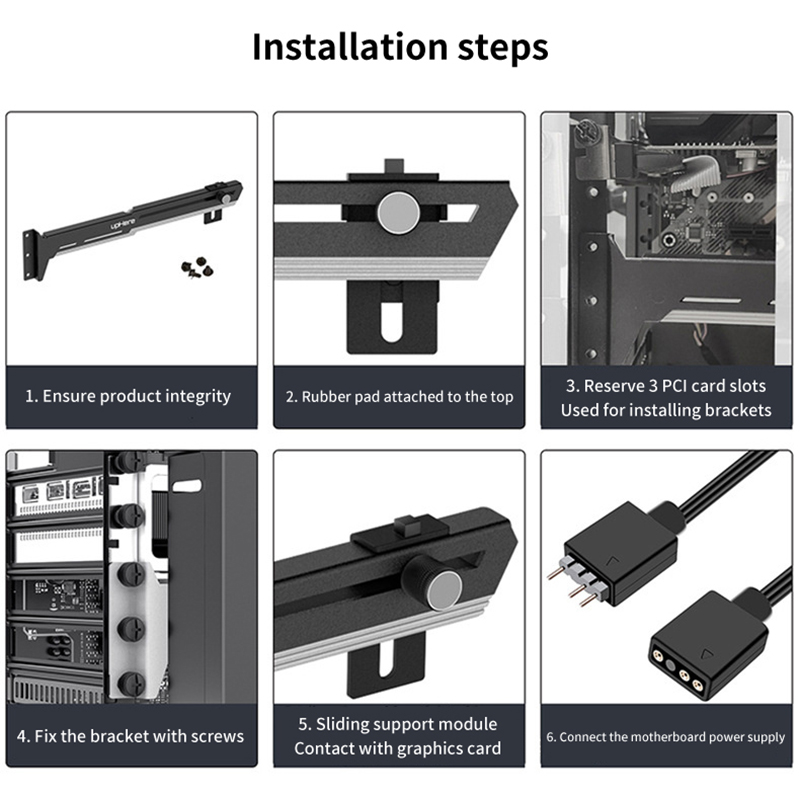 Installation steps

upHere

1. Ensure product integrity

2. Rubber pad attached to the top

3. Reserve 3 PCI card slots
Used for installing brackets

4. Fix the bracket with screws

5. Sliding support module
Contact with graphics card

6. Connect the motherboard power supply