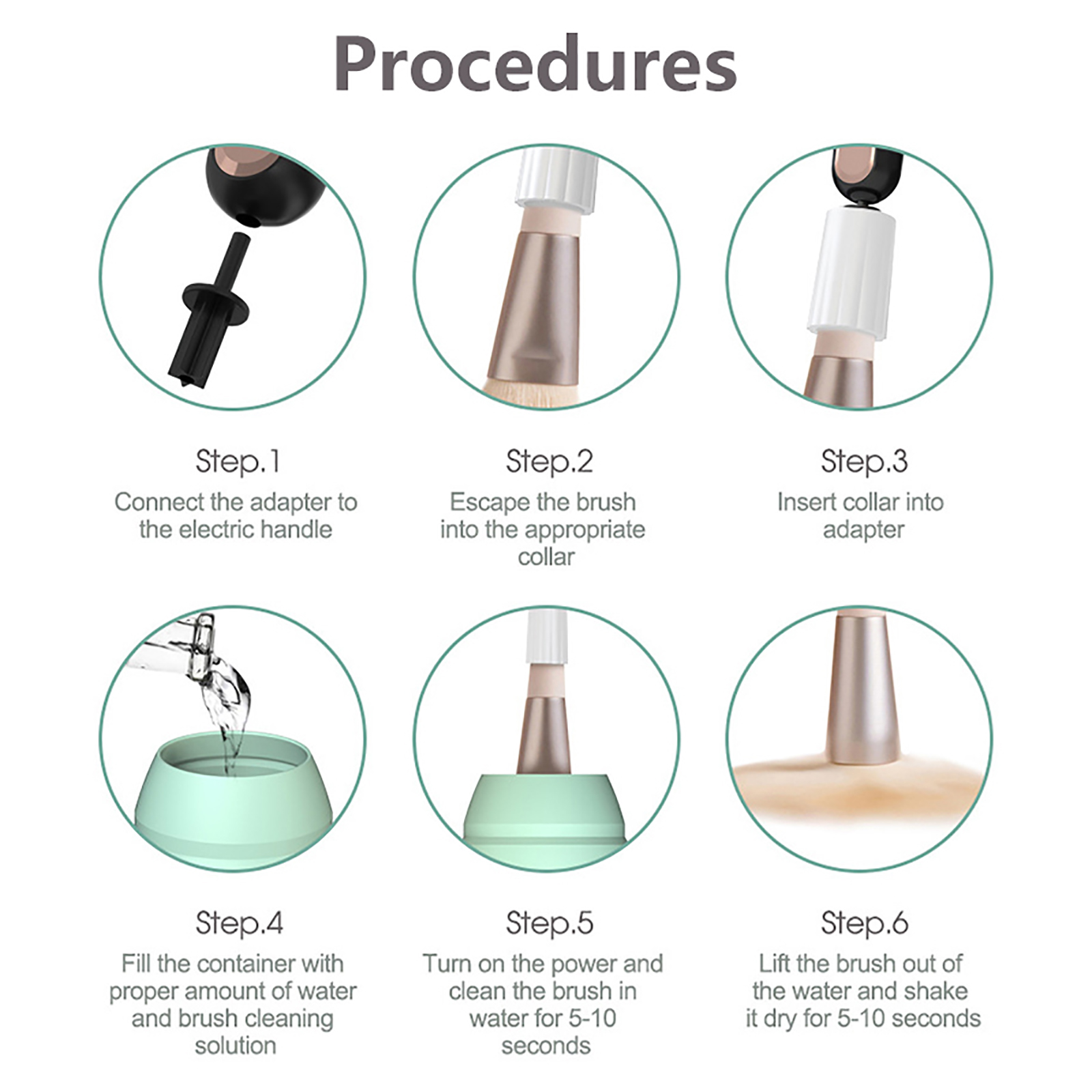 Procedures

Step.1
Connect the adapter to the electric handle

Step.2
Escape the brush into the appropriate collar

Step.3
Insert collar into adapter

Step.4
Fill the container with proper amount of water and brush cleaning solution

Step.5
Turn on the power and clean the brush in water for 5-10 seconds

Step.6
Lift the brush out of the water and shake it dry for 5-10 seconds