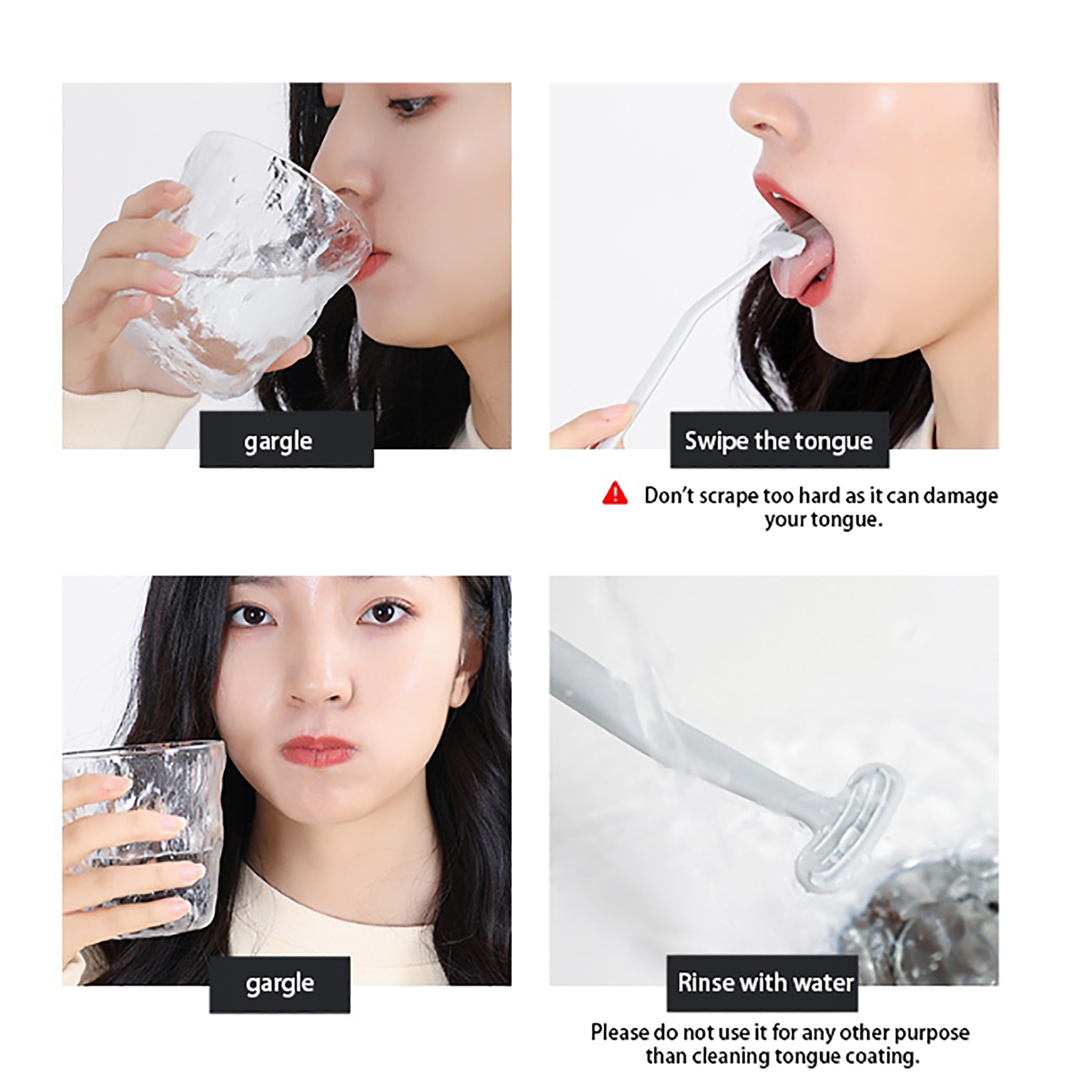 gargle

Swipe the tongue

Don't scrape too hard as it can damage your tongue.

gargle

Rinse with water

Please do not use it for any other purpose than cleaning tongue coating.