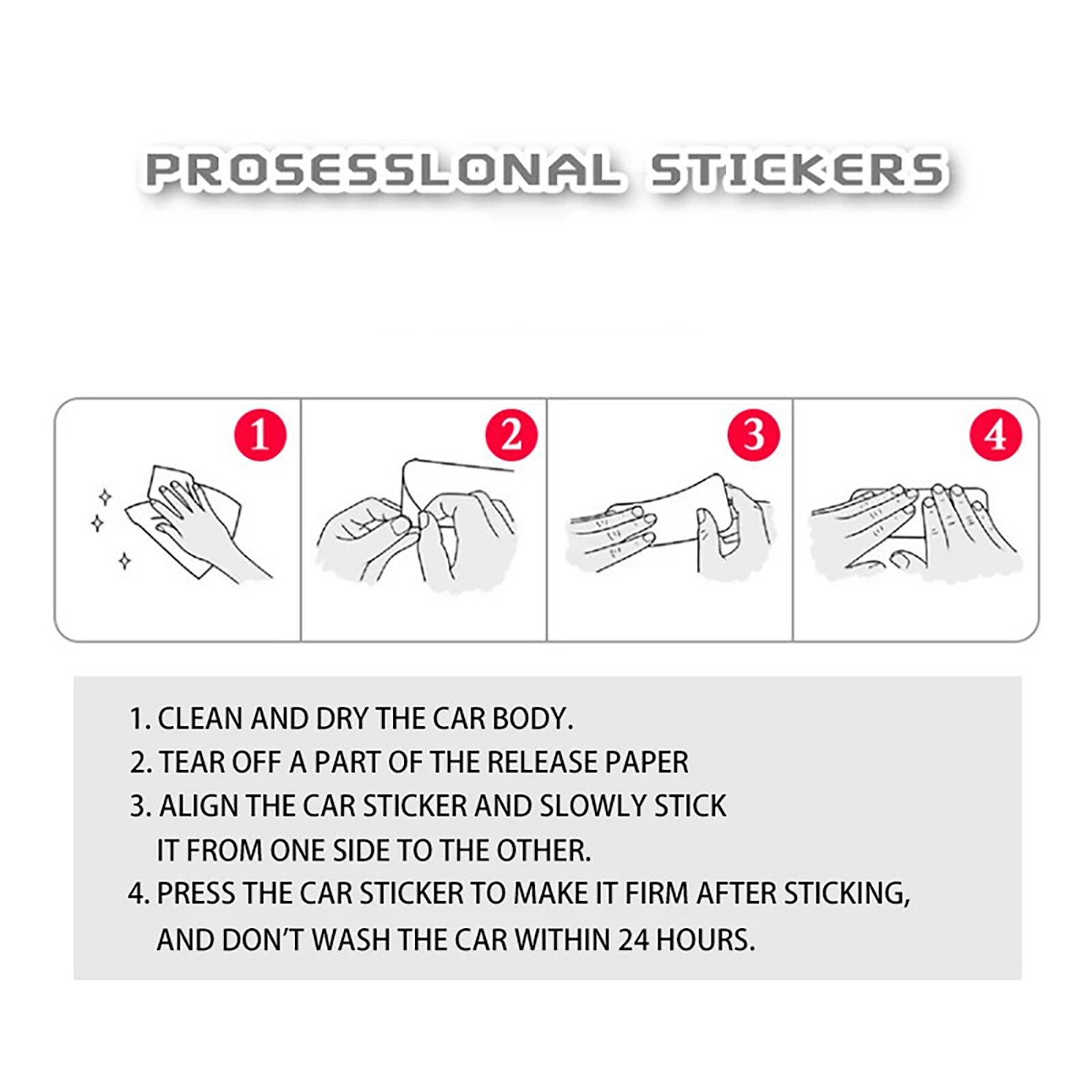 PROSESSLONAL STICKERS

1

2

3

4

1. CLEAN AND DRY THE CAR BODY.
2. TEAR OFF A PART OF THE RELEASE PAPER
3. ALIGN THE CAR STICKER AND SLOWLY STICK IT FROM ONE SIDE TO THE OTHER.
4. PRESS THE CAR STICKER TO MAKE IT FIRM AFTER STICKING, AND DON'T WASH THE CAR WITHIN 24 HOURS.