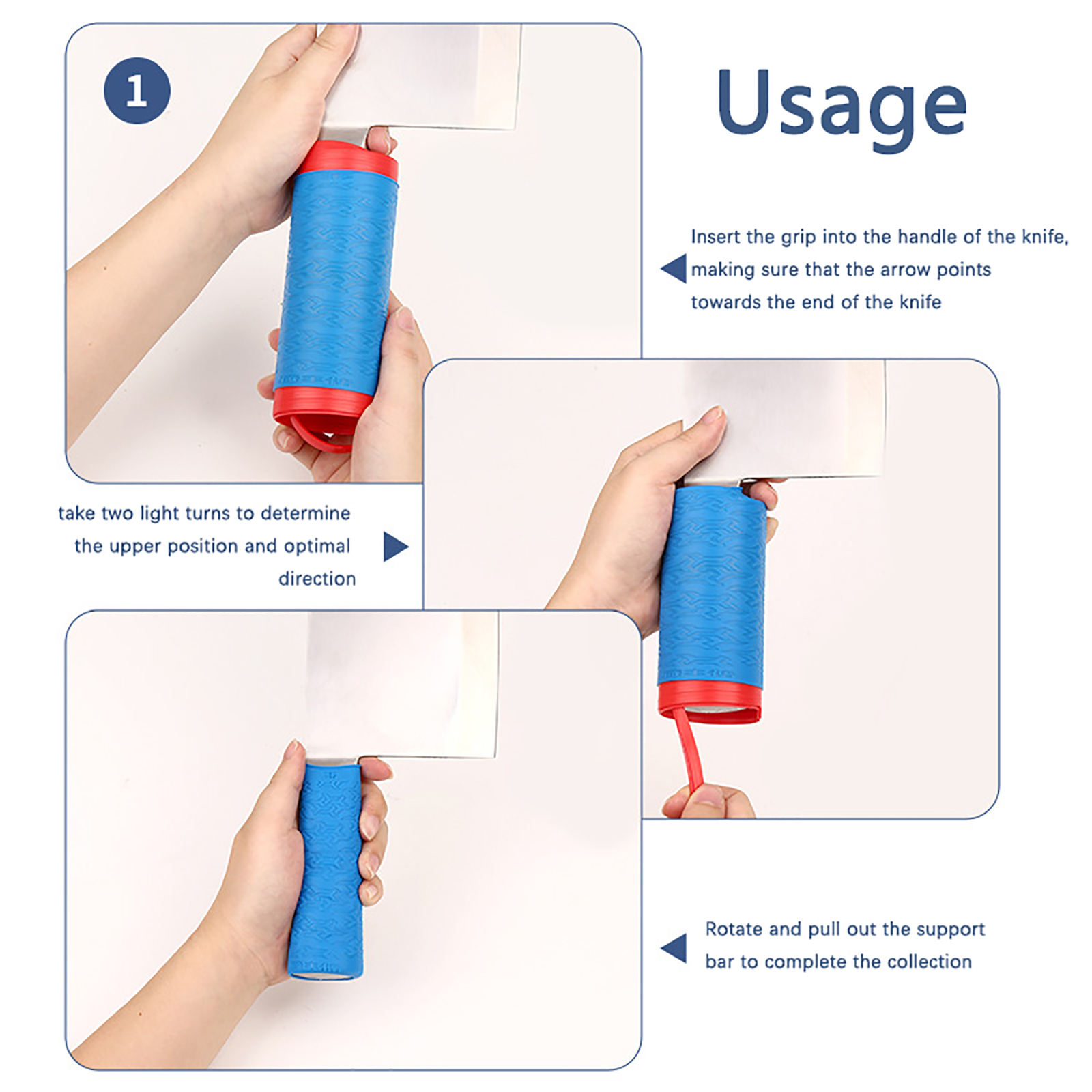 1

Usage

Insert the grip into the handle of the knife, making sure that the arrow points towards the end of the knife

take two light turns to determine the upper position and optimal direction

Rotate and pull out the support bar to complete the collection