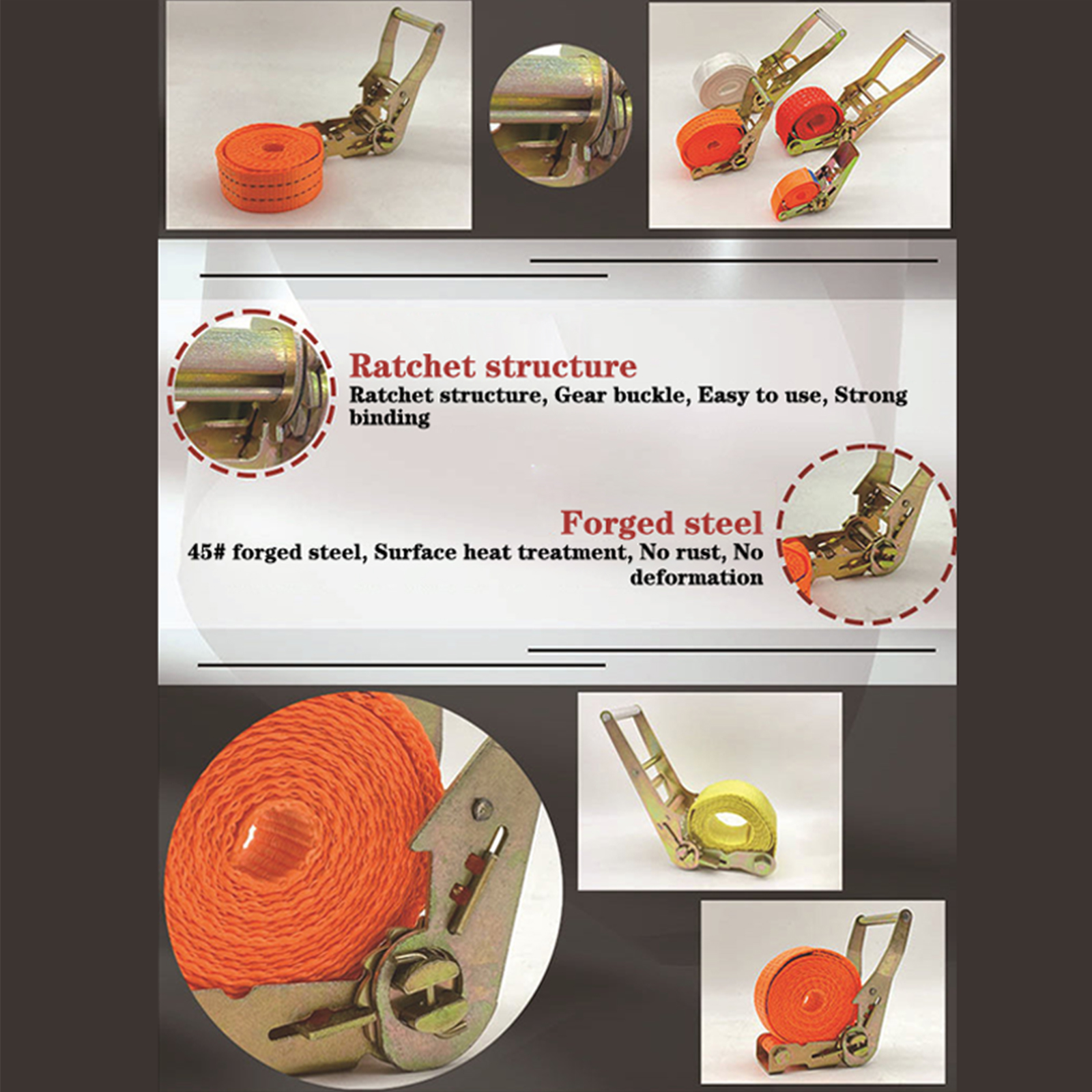 Ratchet structure
Ratchet structure, Gear buckle, Easy to use, Strong binding

Forged steel
45# forged steel, Surface heat treatment, No rust, No deformation