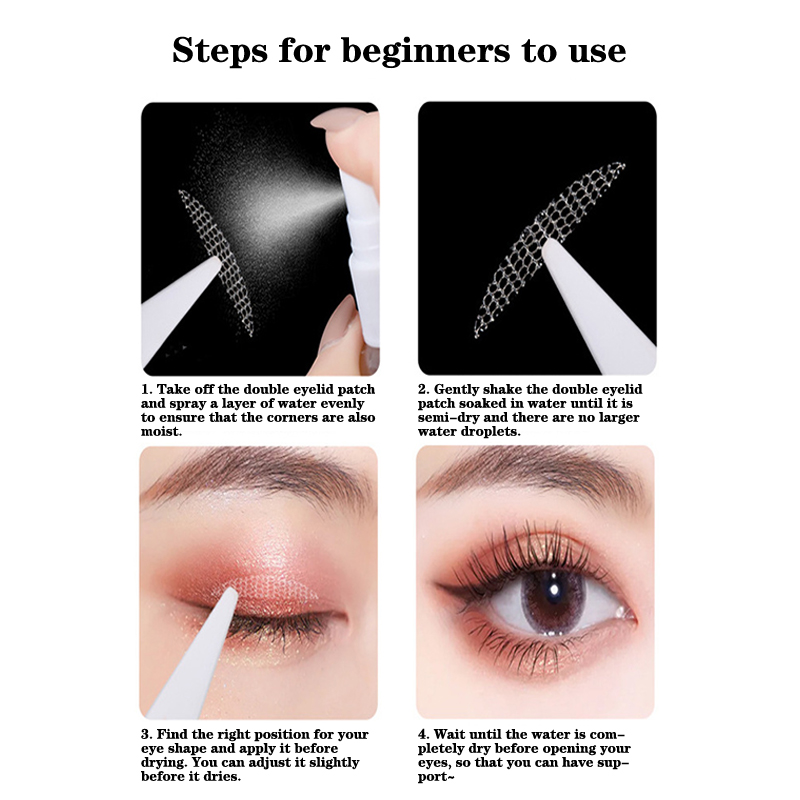 Steps for beginners to use

1. Take off the double eyelid patch and spray a layer of water evenly to ensure that the corners are also moist.

2. Gently shake the double eyelid patch soaked in water until it is semi-dry and there are no larger water droplets.

3. Find the right position for your eye shape and apply it before drying. You can adjust it slightly before it dries.

4. Wait until the water is completely dry before opening your eyes, so that you can have support~