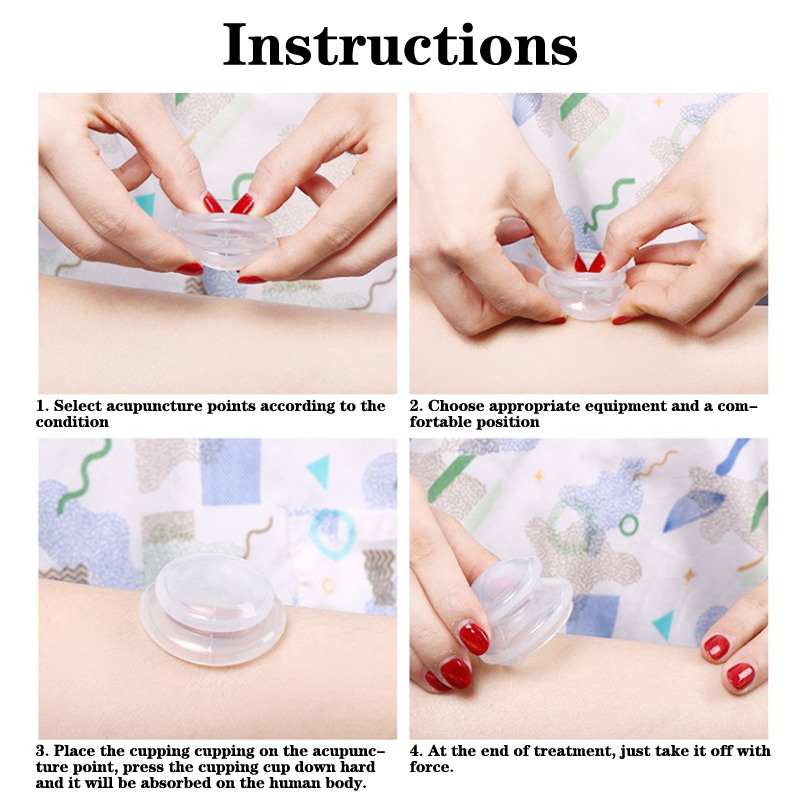 Instructions

1. Select acupuncture points according to the condition

2. Choose appropriate equipment and a comfortable position

3. Place the cupping cupping on the acupuncture point, press the cupping cup down hard and it will be absorbed on the human body.

4. At the end of treatment, just take it off with force.