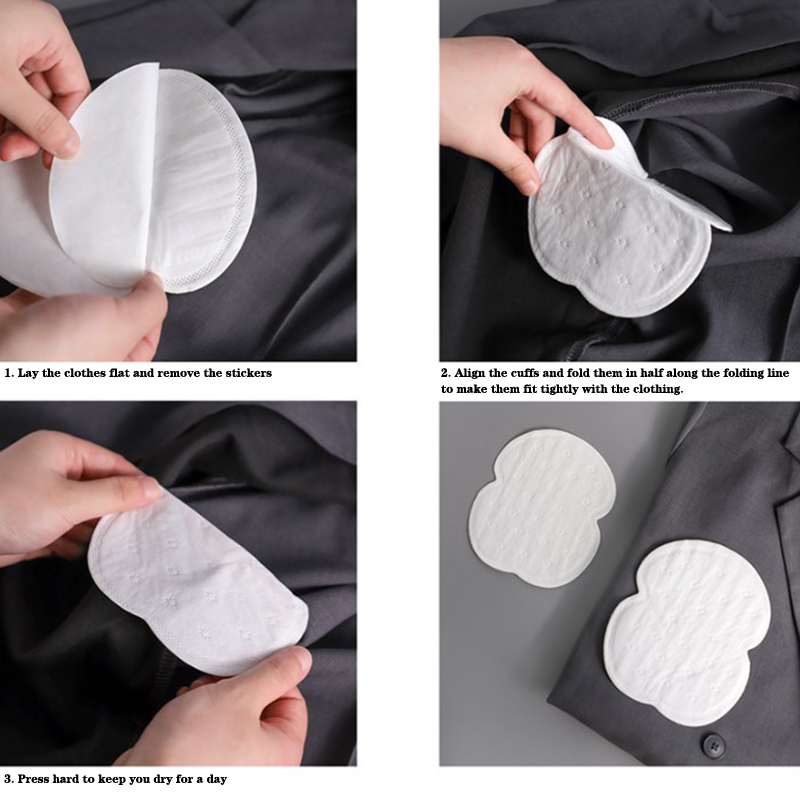 1. Lay the clothes flat and remove the stickers

2. Align the cuffs and fold them in half along the folding line to make them fit tightly with the clothing.

3. Press hard to keep you dry for a day