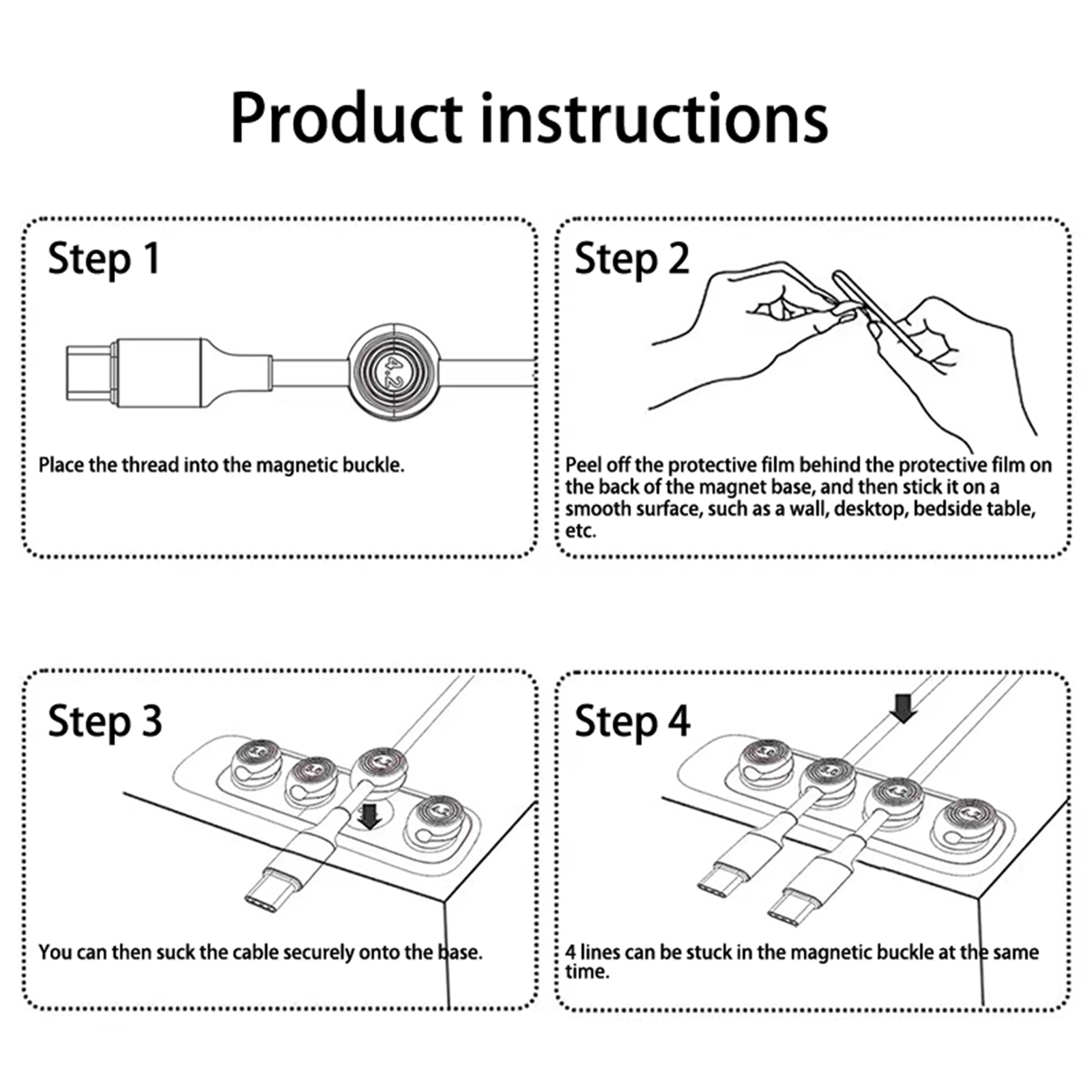 Product instructions

Step 1

4.2

Place the thread into the magnetic buckle.

Step 2

Peel off the protective film behind the protective film on the back of the magnet base, and then stick it on a smooth surface, such as a wall, desktop, bedside table, etc.

Step 3

You can then suck the cable securely onto the base.

Step 4

4 lines can be stuck in the magnetic buckle at the same time.