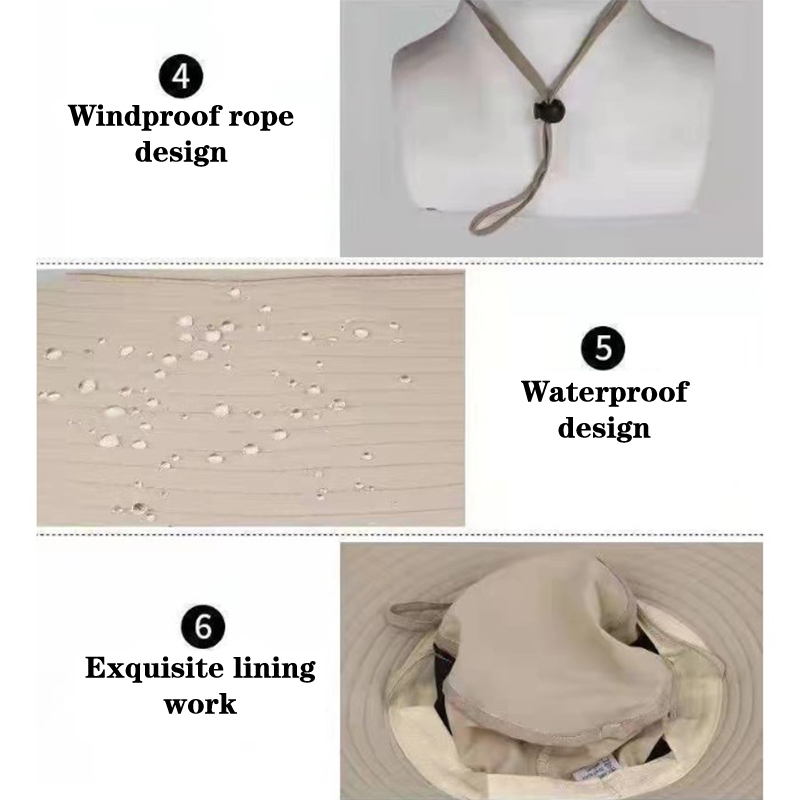 4
Windproof rope design

5
Waterproof design

6
Exquisite lining work