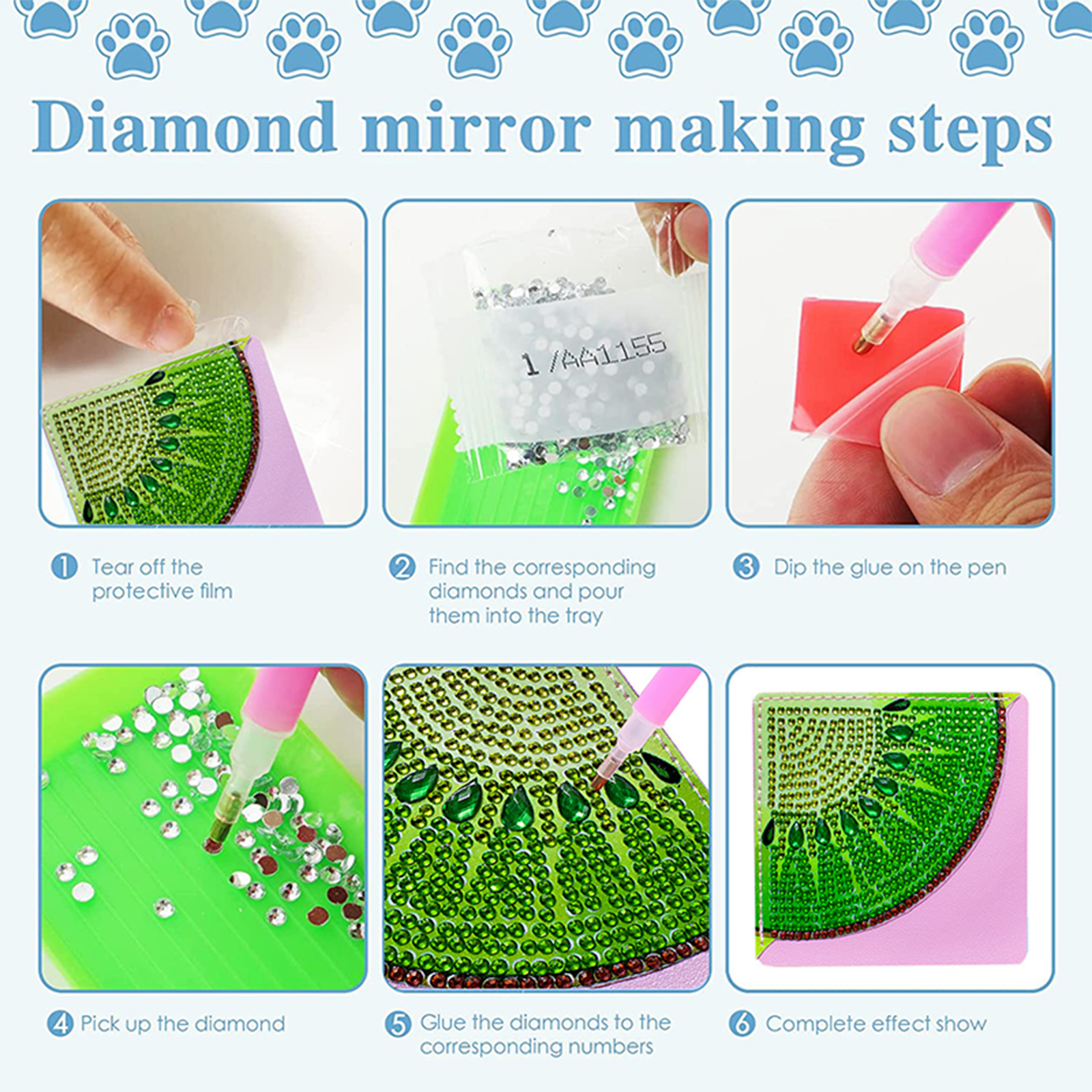 Diamond mirror making steps

1/AA1155

1 Tear off the protective film

2 Find the corresponding diamonds and pour them into the tray

3 Dip the glue on the pen

4 Pick up the diamond

5 Glue the diamonds to the corresponding numbers

6 Complete effect show