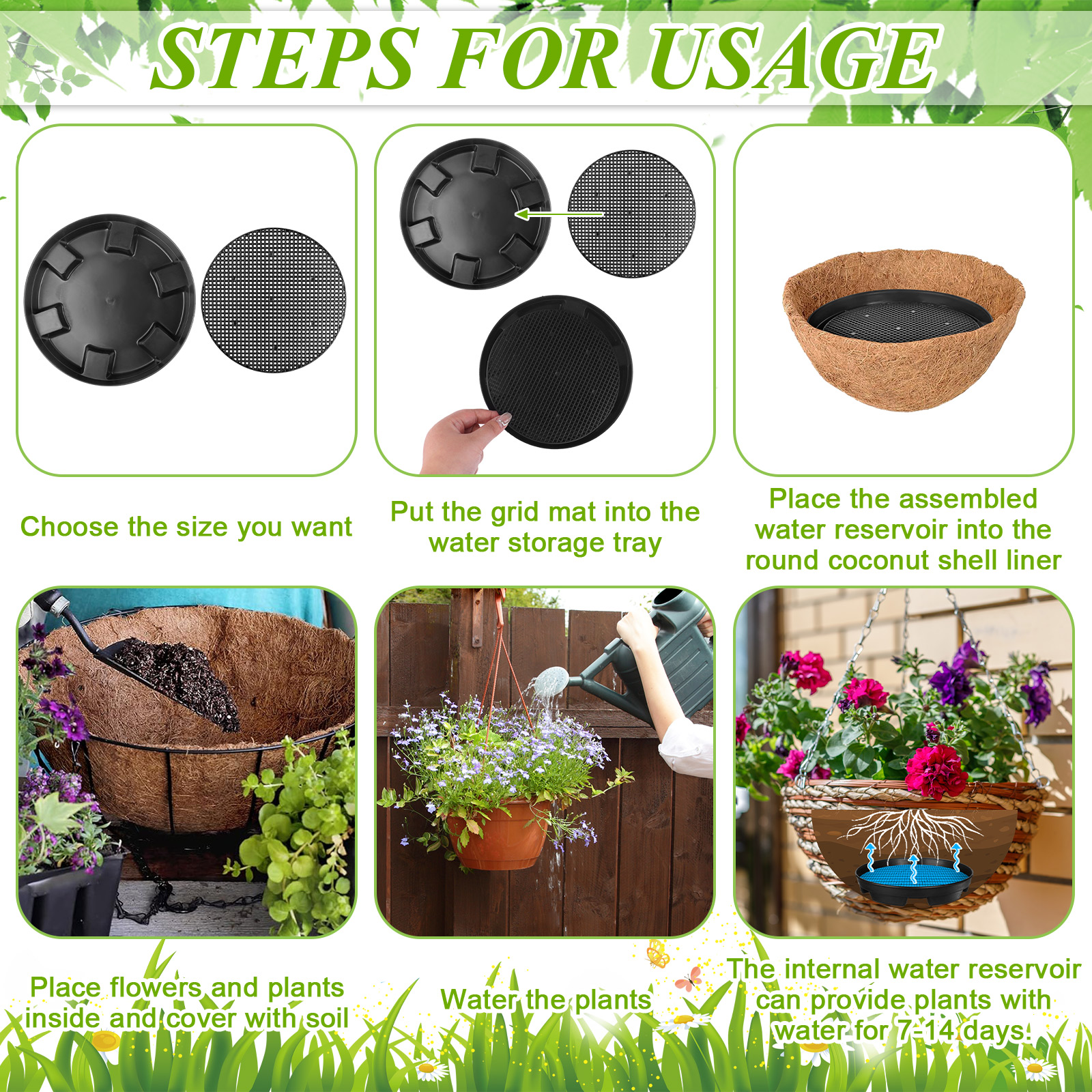 STEPS FOR USAGE

Choose the size you want

Put the grid mat into the water storage tray

Place the assembled water reservoir into the round coconut shell liner

Place flowers and plants inside and cover with soil

Water the plants

The internal water reservoir can provide plants with water for 7-14 days.