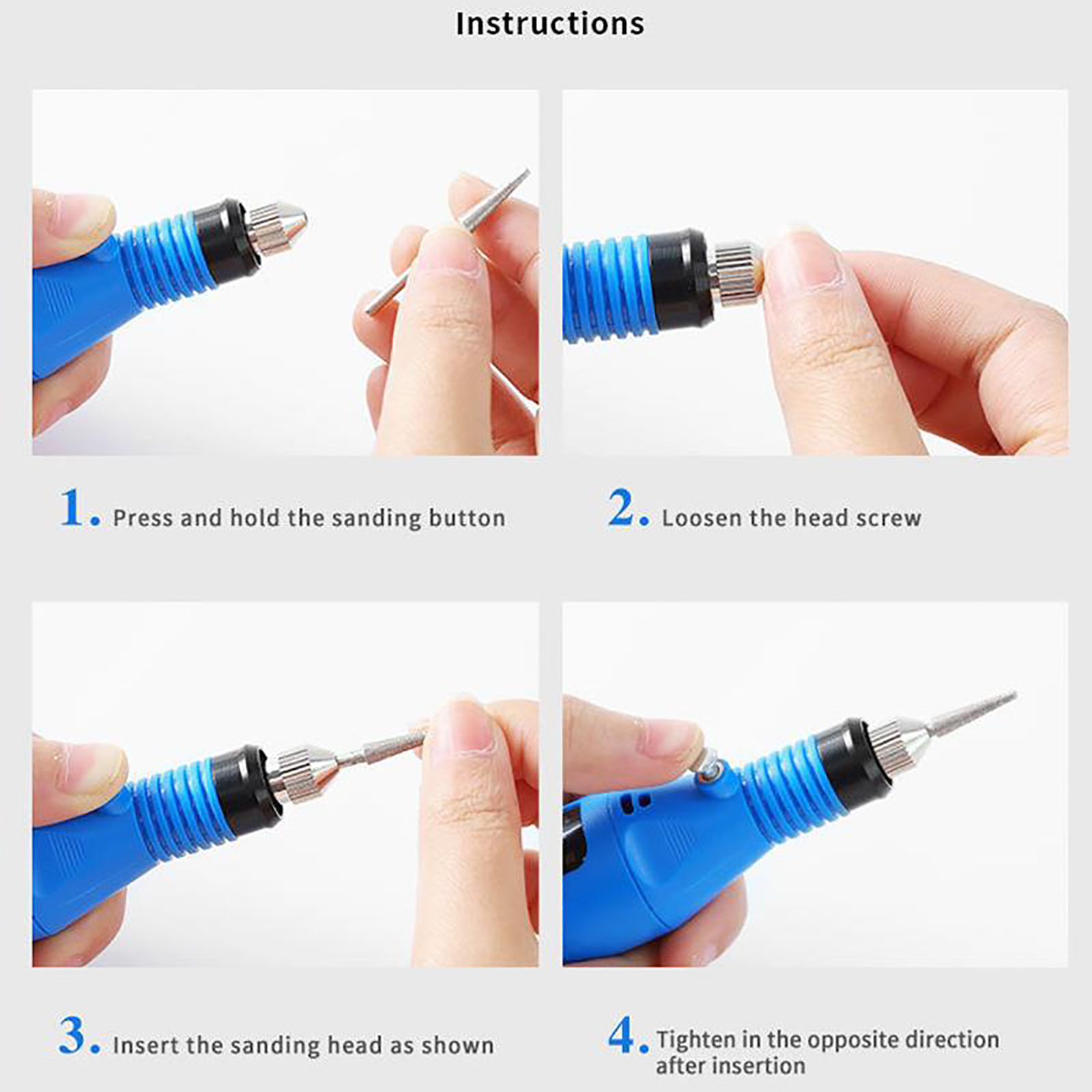 Instructions

1. Press and hold the sanding button

2. Loosen the head screw

3. Insert the sanding head as shown

4. Tighten in the opposite direction after insertion