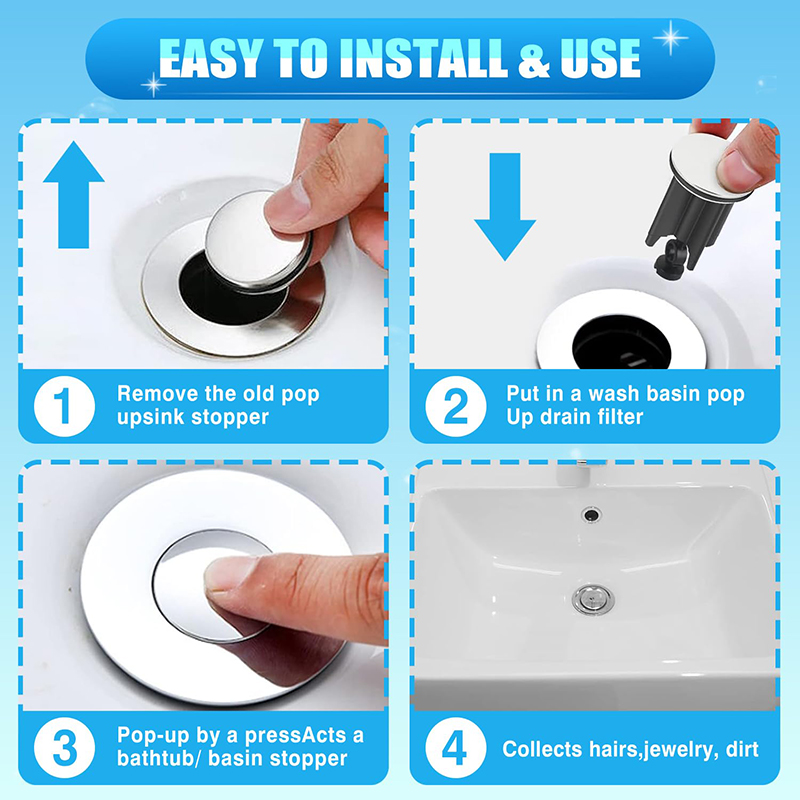 EASY TO INSTALL & USE

1 Remove the old pop upsink stopper

2 Put in a wash basin pop Up drain filter

3 Pop-up by a pressActs a bathtub/ basin stopper

4 Collects hairs,jewelry, dirt