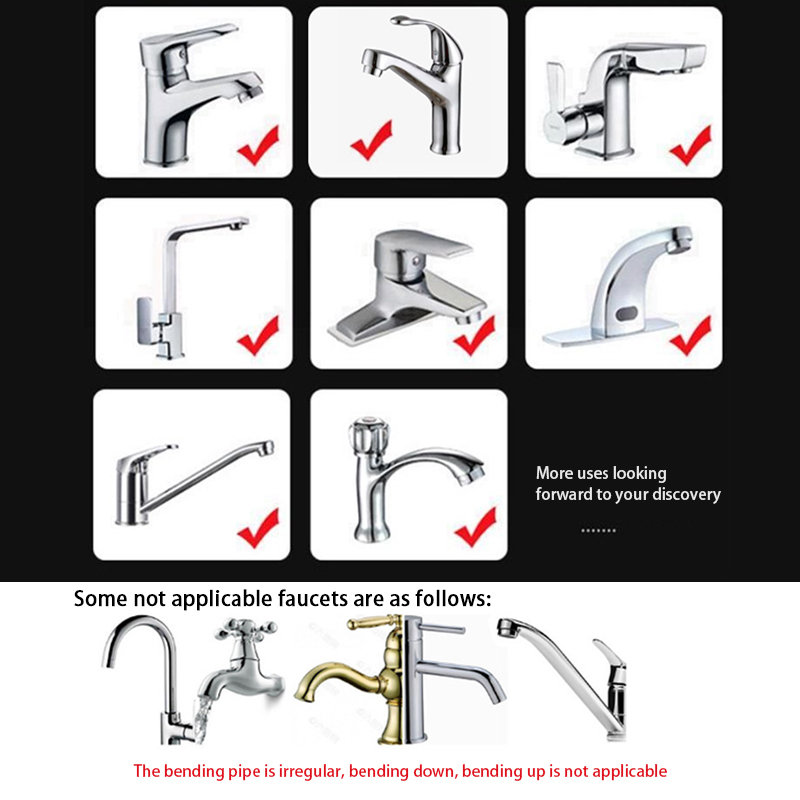 More uses looking forward to your discovery

.......

Some not applicable faucets are as follows:

The bending pipe is irregular, bending down, bending up is not applicable