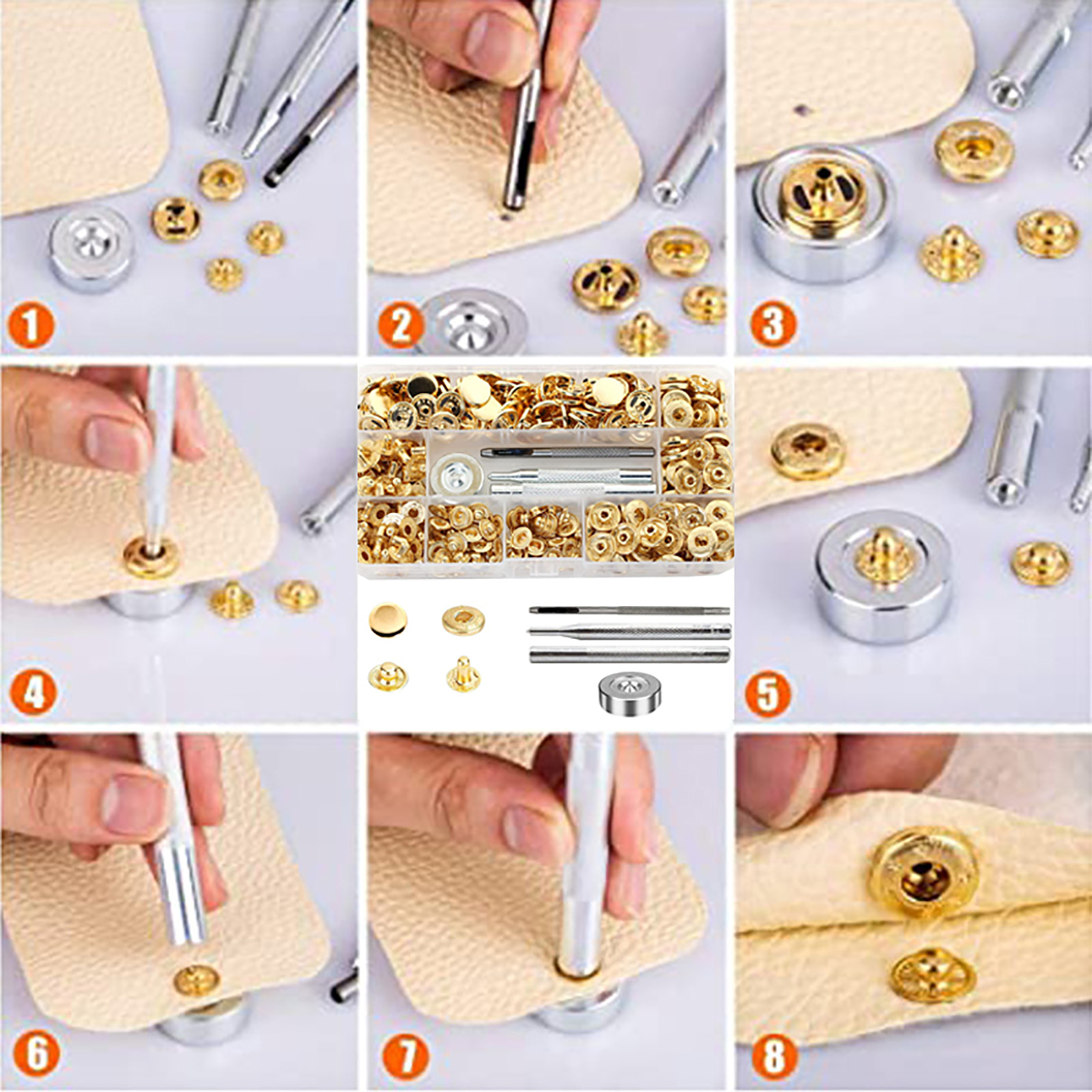 1

2

3

4

5

6

7

8