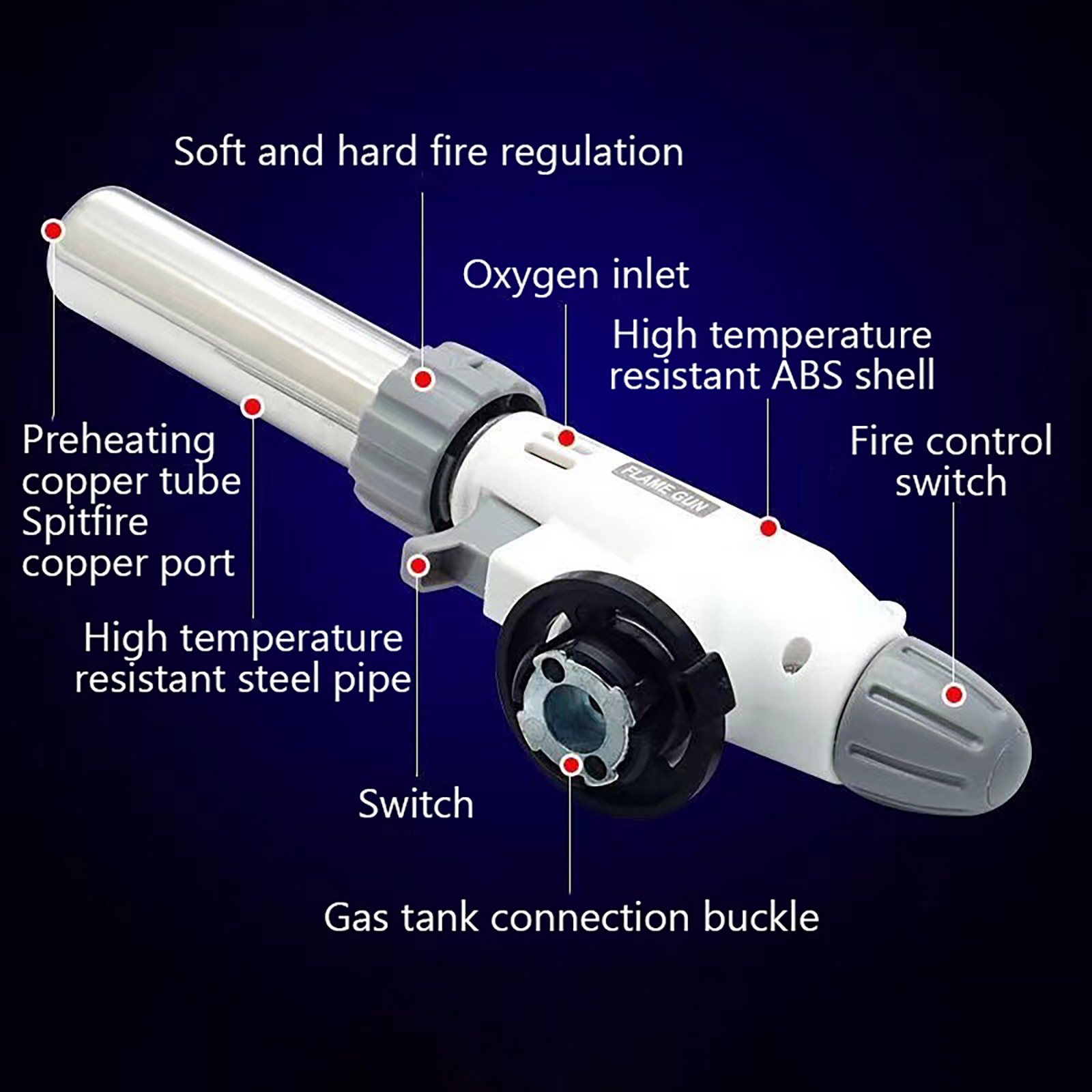 Soft and hard fire regulation

Oxygen inlet

High temperature resistant ABS shell

Preheating copper tube Spitfire copper port

Fire control switch

FLAME GUN

High temperature resistant steel pipe

Switch

Gas tank connection buckle