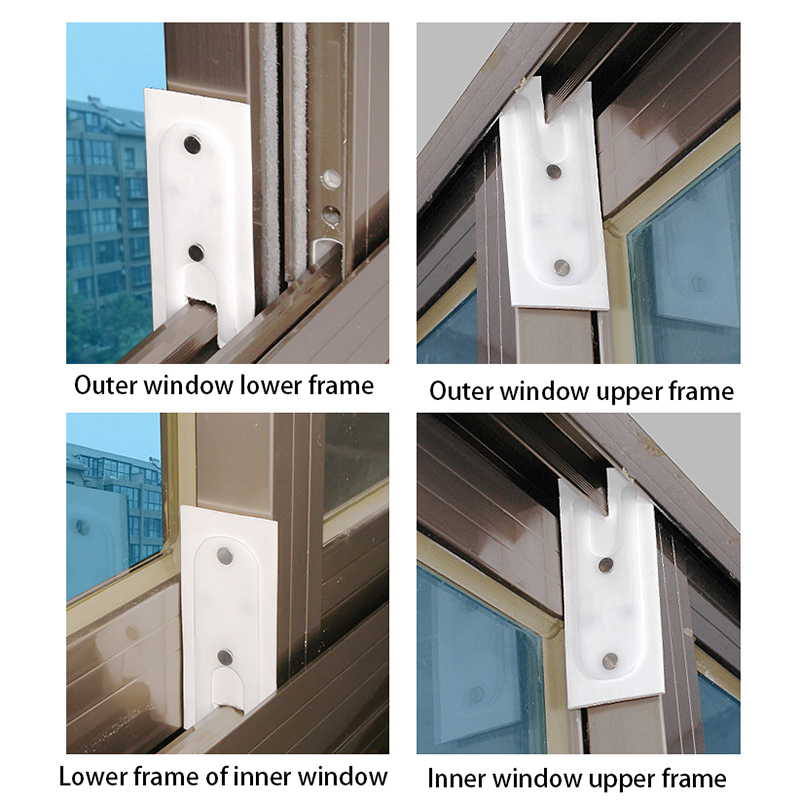 Outer window lower frame

Outer window upper frame

Lower frame of inner window

Inner window upper frame