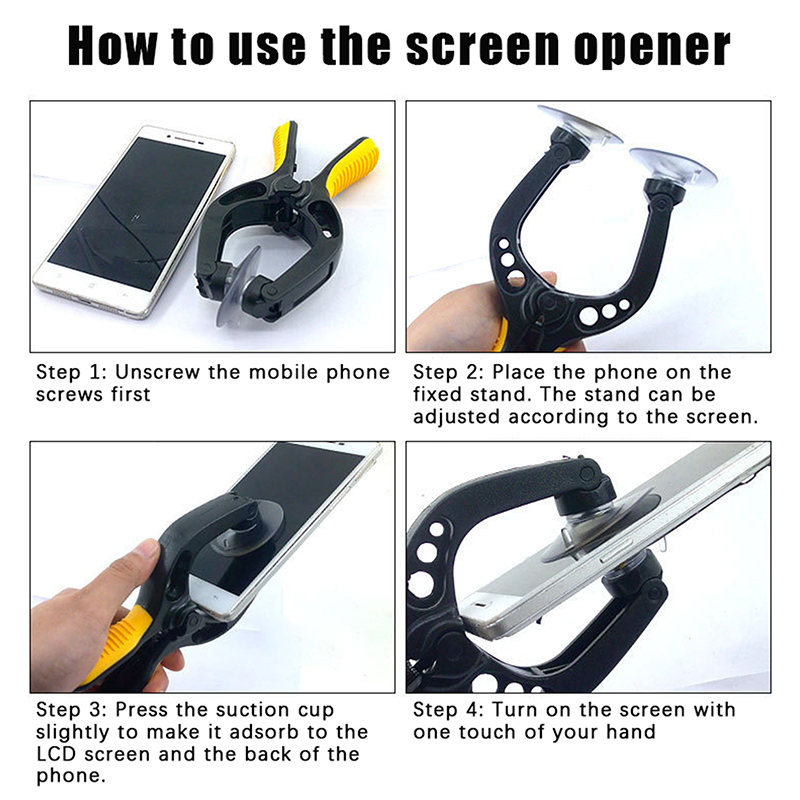 How to use the screen opener

Step 1: Unscrew the mobile phone screws first

Step 2: Place the phone on the fixed stand. The stand can be adjusted according to the screen.

Step 3: Press the suction cup slightly to make it adsorb to the LCD screen and the back of the phone.

Step 4: Turn on the screen with one touch of your hand