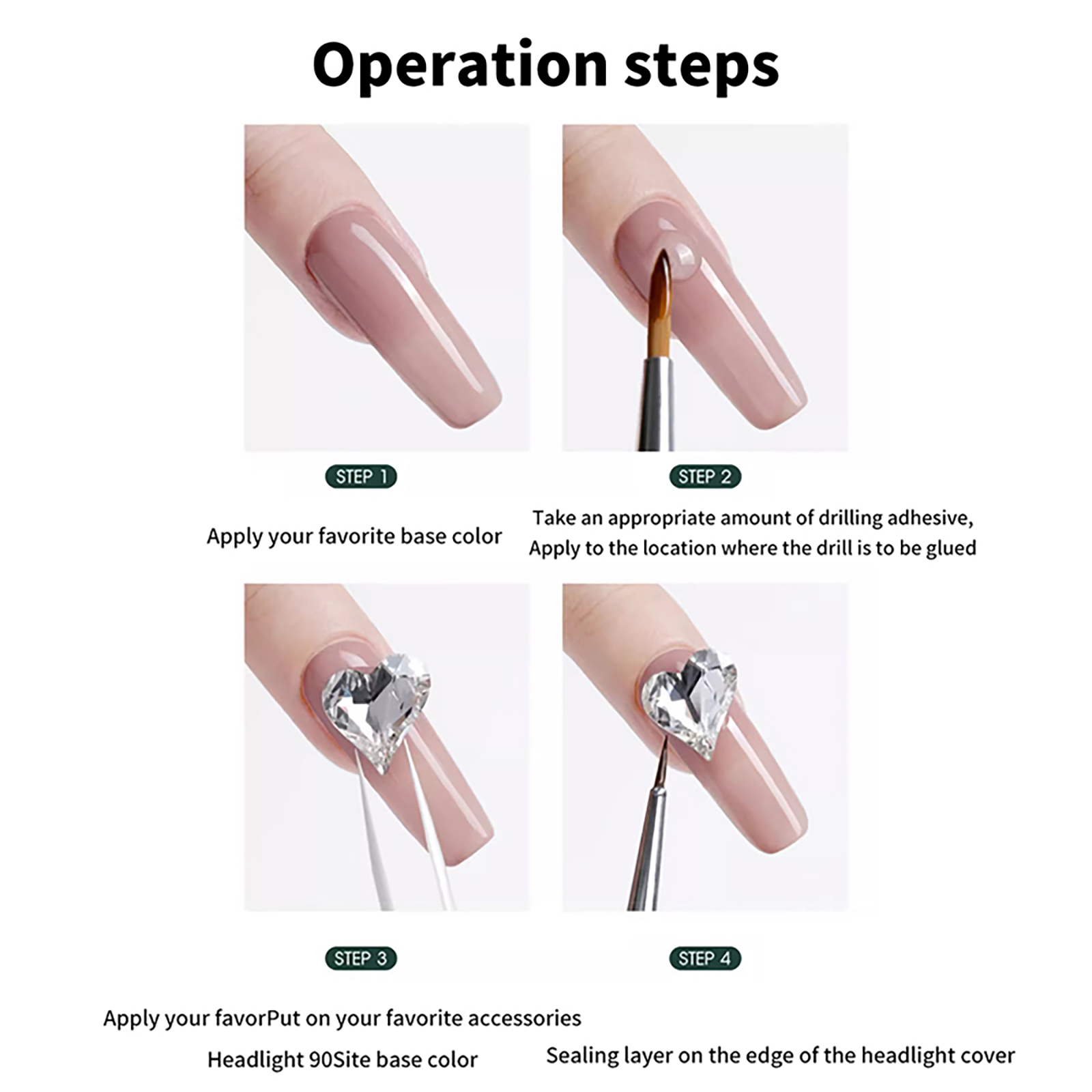 Operation steps

STEP 1

Apply your favorite base color

STEP 2

Take an appropriate amount of drilling adhesive,
Apply to the location where the drill is to be glued

STEP 3

Apply your favorPut on your favorite accessories
Headlight 90Site base color

STEP 4

Sealing layer on the edge of the headlight cover