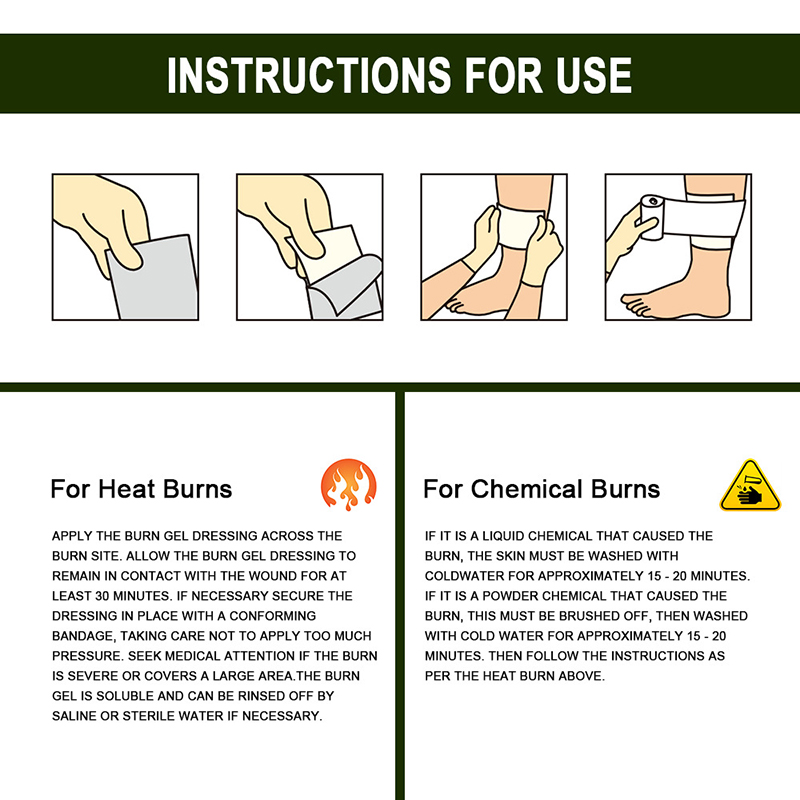 INSTRUCTIONS FOR USE

For Heat Burns

APPLY THE BURN GEL DRESSING ACROSS THE BURN SITE. ALLOW THE BURN GEL DRESSING TO REMAIN IN CONTACT WITH THE WOUND FOR AT LEAST 30 MINUTES. IF NECESSARY SECURE THE DRESSING IN PLACE WITH A CONFORMING BANDAGE, TAKING CARE NOT TO APPLY TOO MUCH PRESSURE. SEEK MEDICAL ATTENTION IF THE BURN IS SEVERE OR COVERS A LARGE AREA.THE BURN GEL IS SOLUBLE AND CAN BE RINSED OFF BY SALINE OR STERILE WATER IF NECESSARY.

For Chemical Burns

IF IT IS A LIQUID CHEMICAL THAT CAUSED THE BURN, THE SKIN MUST BE WASHED WITH COLDWATER FOR APPROXIMATELY 15 - 20 MINUTES. IF IT IS A POWDER CHEMICAL THAT CAUSED THE BURN, THIS MUST BE BRUSHED OFF, THEN WASHED WITH COLD WATER FOR APPROXIMATELY 15 - 20 MINUTES. THEN FOLLOW THE INSTRUCTIONS AS PER THE HEAT BURN ABOVE.