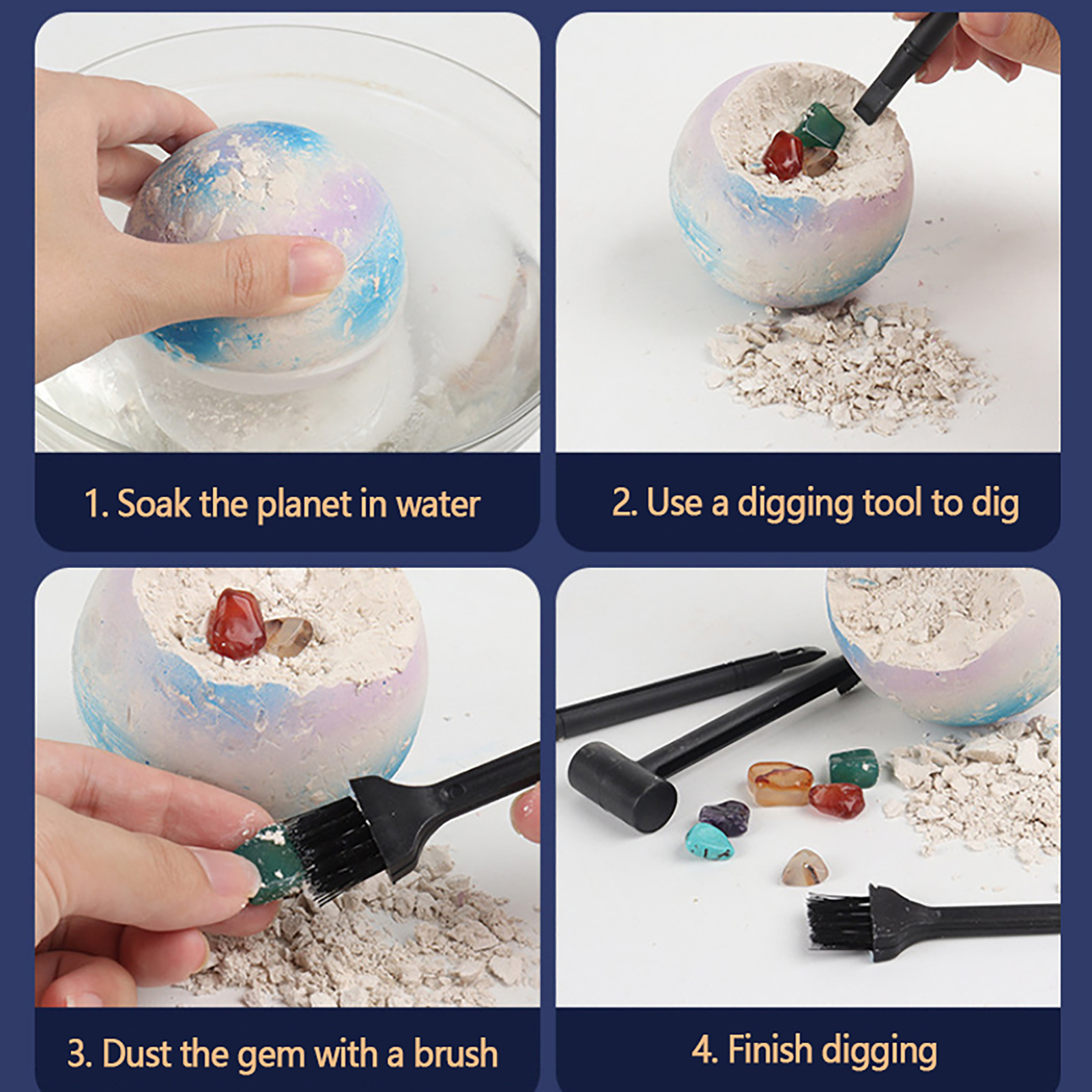 1. Soak the planet in water

2. Use a digging tool to dig

3. Dust the gem with a brush

4. Finish digging