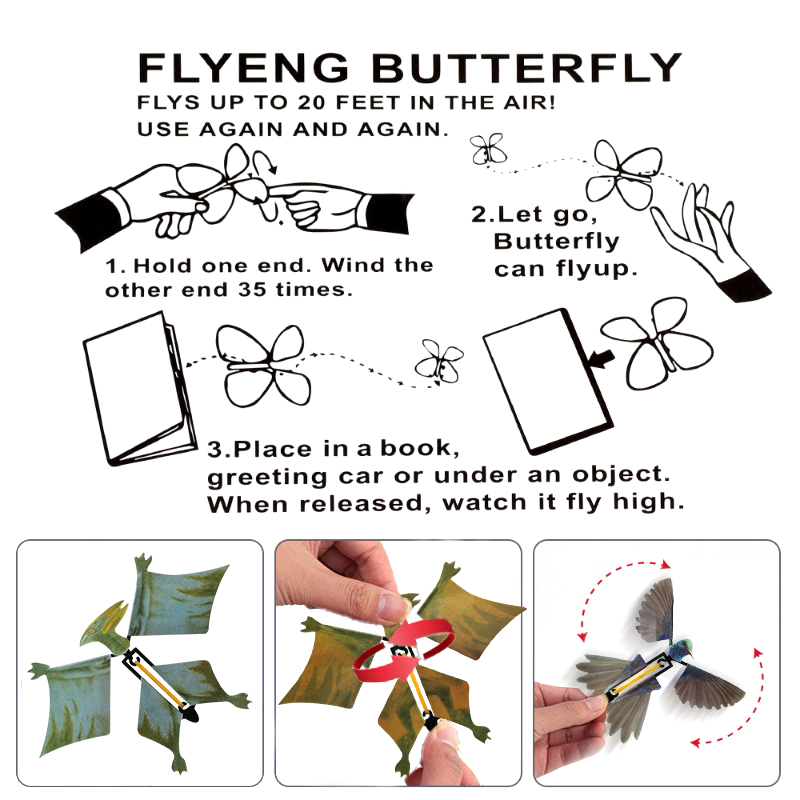 FLYENG BUTTERFLY
FLYS UP TO 20 FEET IN THE AIR!
USE AGAIN AND AGAIN.

1. Hold one end. Wind the other end 35 times.

2.Let go, Butterfly can flyup.

3.Place in a book, greeting car or under an object. When released, watch it fly high.