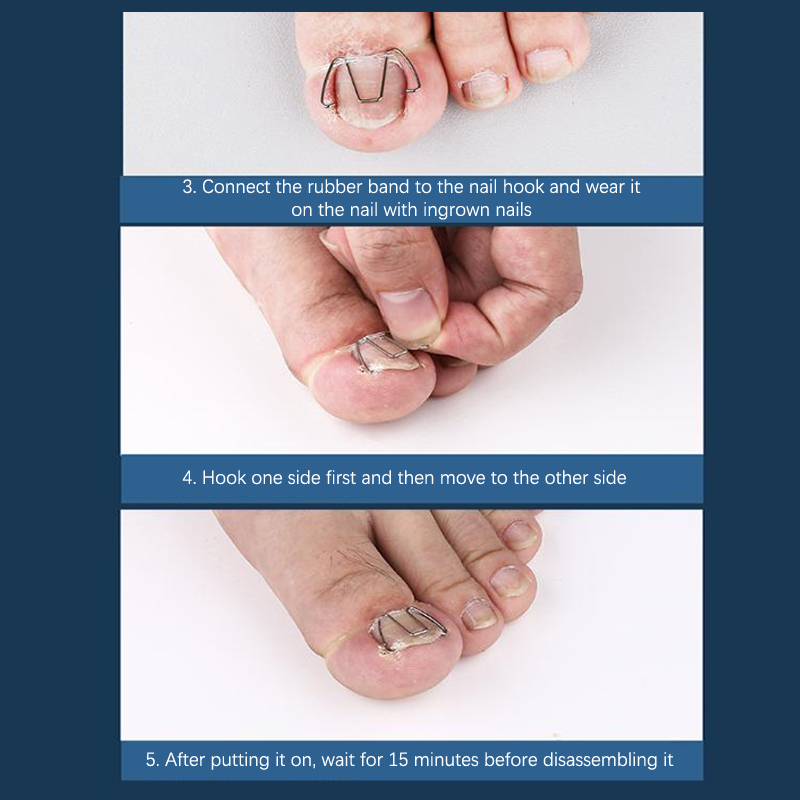 3. Connect the rubber band to the nail hook and wear it on the nail with ingrown nails

4. Hook one side first and then move to the other side

5. After putting it on, wait for 15 minutes before disassembling it