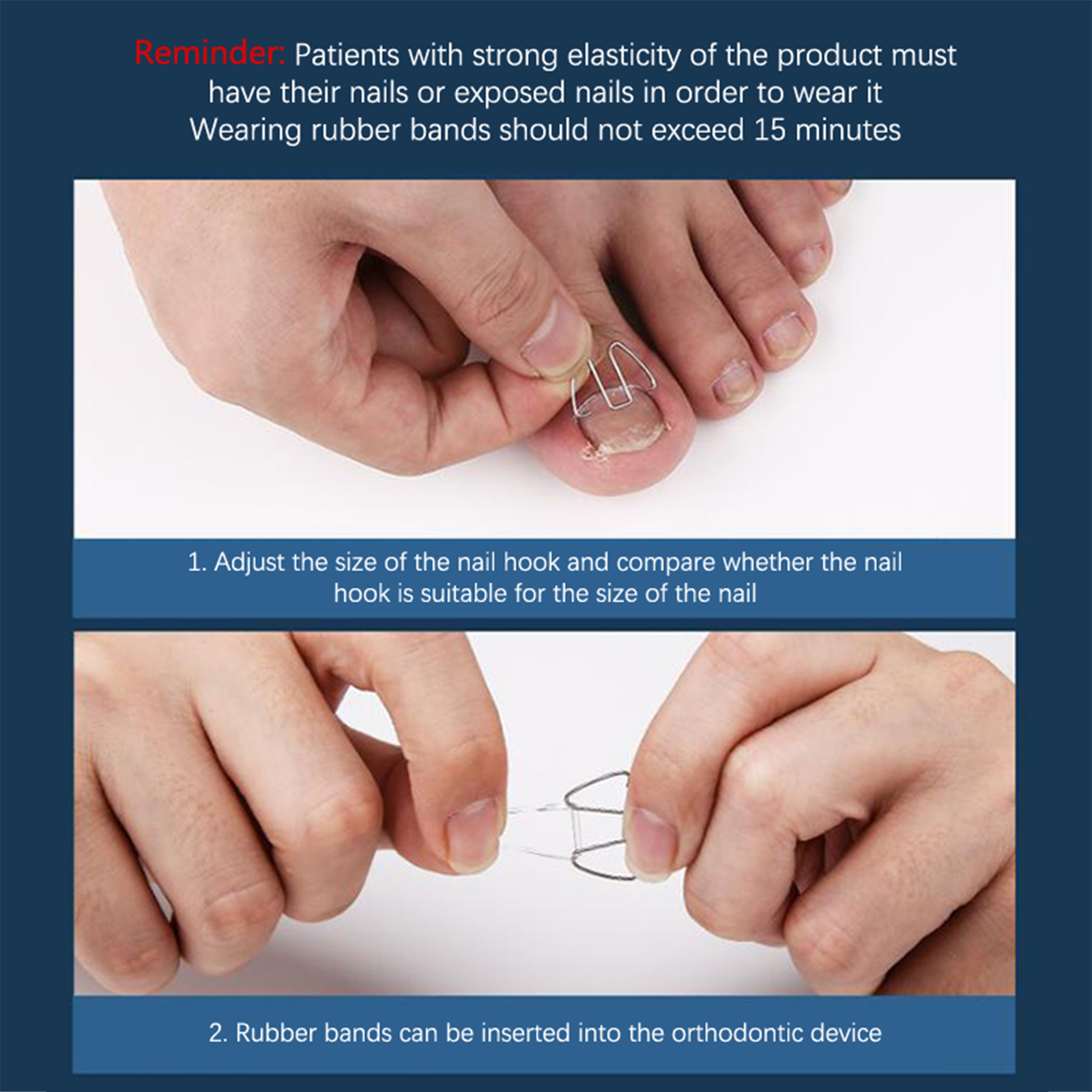 Reminder: Patients with strong elasticity of the product must have their nails or exposed nails in order to wear it
Wearing rubber bands should not exceed 15 minutes

1. Adjust the size of the nail hook and compare whether the nail hook is suitable for the size of the nail

2. Rubber bands can be inserted into the orthodontic device